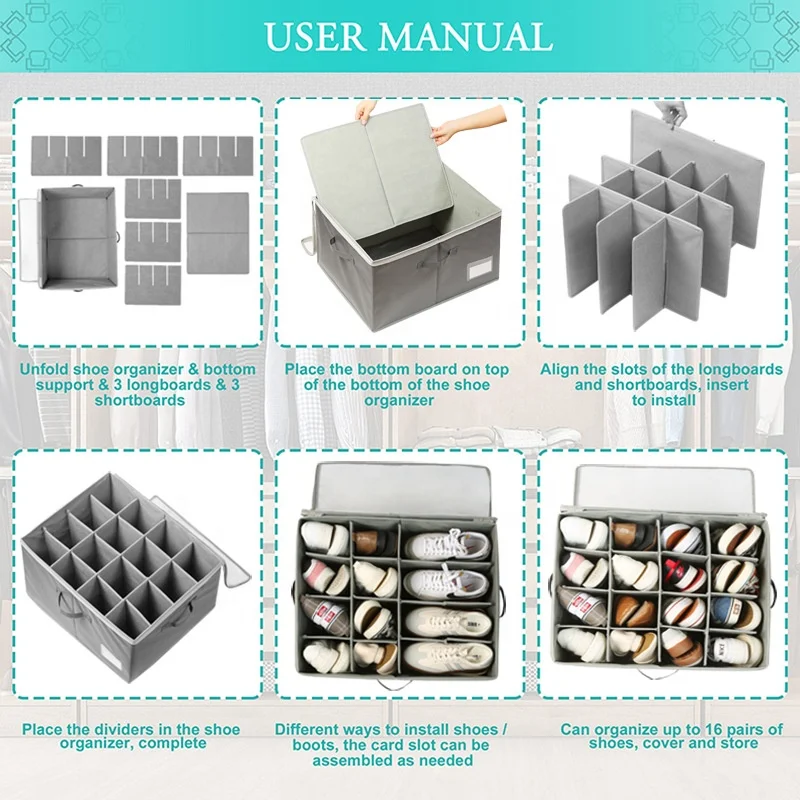 USER MANUAL

Unfold shoe organizer & bottom support & 3 longboards & 3 shortboards

Place the bottom board on top of the bottom of the shoe organizer

Align the slots of the longboards and shortboards, insert to install

Place the dividers in the shoe organizer, complete

Different ways to install shoes / boots, the card slot can be assembled as needed

Can organize up to 16 pairs of shoes, cover and store