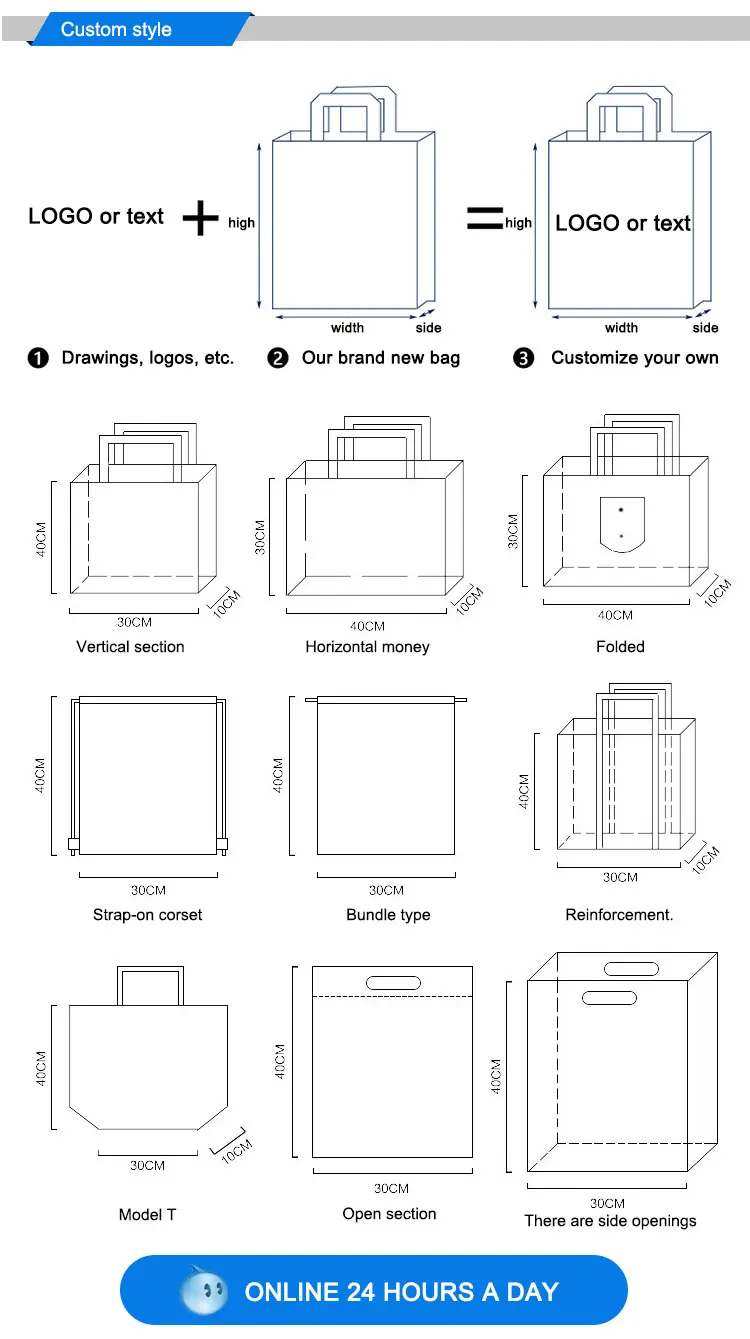 Custom style

LOGO or text + high width side = high LOGO or text width side

❶ Drawings, logos, etc. ❷ Our brand new bag ❸ Customize your own

40CM 30CM 10CM
Vertical section

30CM 40CM 10CM
Horizontal money

30CM 40CM 10CM
Folded

40CM 30CM
Strap-on corset

40CM 30CM
Bundle type

40CM 30CM 10CM
Reinforcement.

40CM 30CM 10CM
Model T

40CM 30CM
Open section

40CM 30CM
There are side openings

ONLINE 24 HOURS A DAY