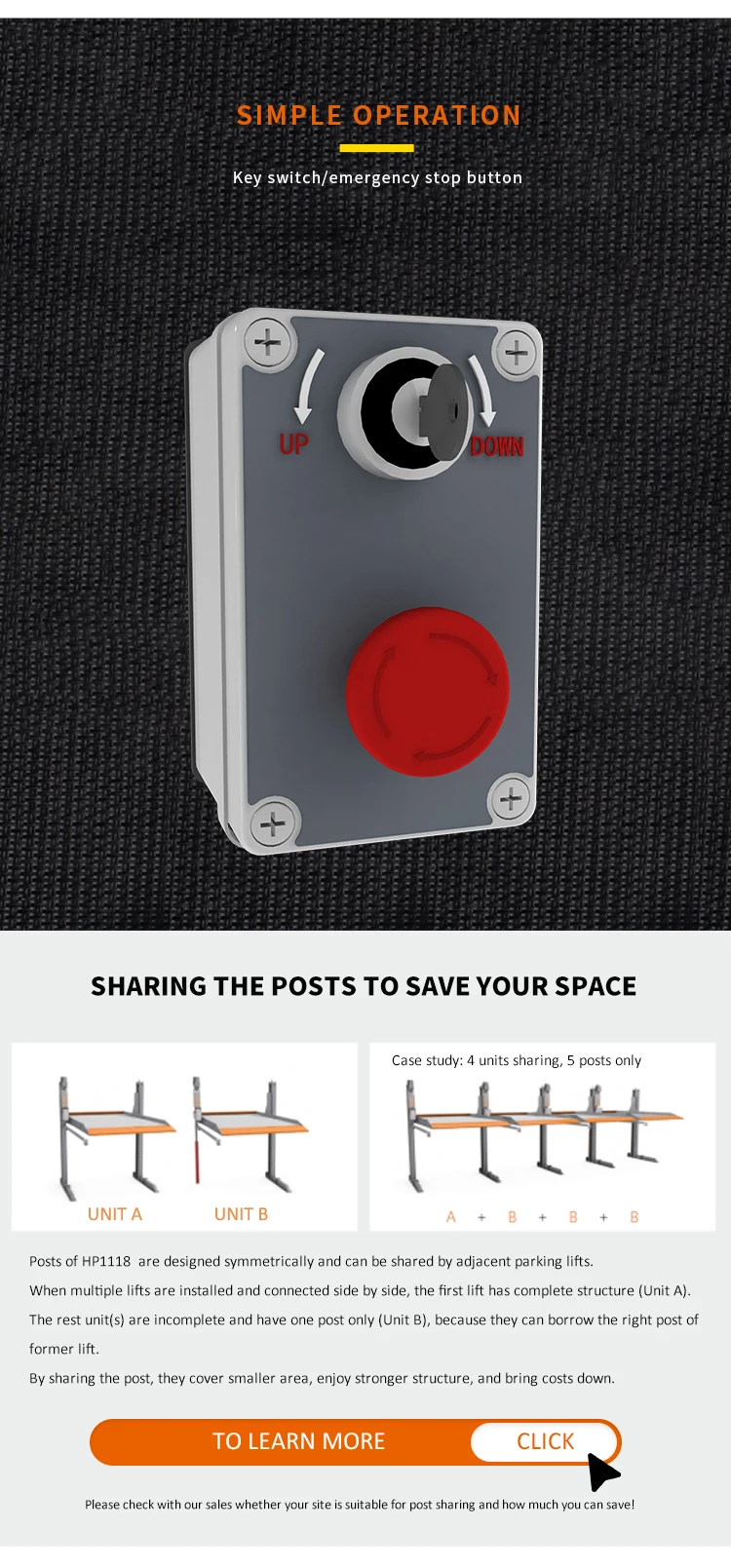 SIMPLE OPERATION

Key switch/emergency stop button

UP

DOWN

SHARING THE POSTS TO SAVE YOUR SPACE

UNIT A UNIT B

Case study: 4 units sharing, 5 posts only

A + B + B + B

Posts of HP1118 are designed symmetrically and can be shared by adjacent parking lifts.

When multiple lifts are installed and connected side by side, the first lift has complete structure (Unit A).

The rest unit(s) are incomplete and have one post only (Unit B), because they can borrow the right post of former lift.

By sharing the post, they cover smaller area, enjoy stronger structure, and bring costs down.

TO LEARN MORE CLICK

Please check with our sales whether your site is suitable for post sharing and how much you can save!