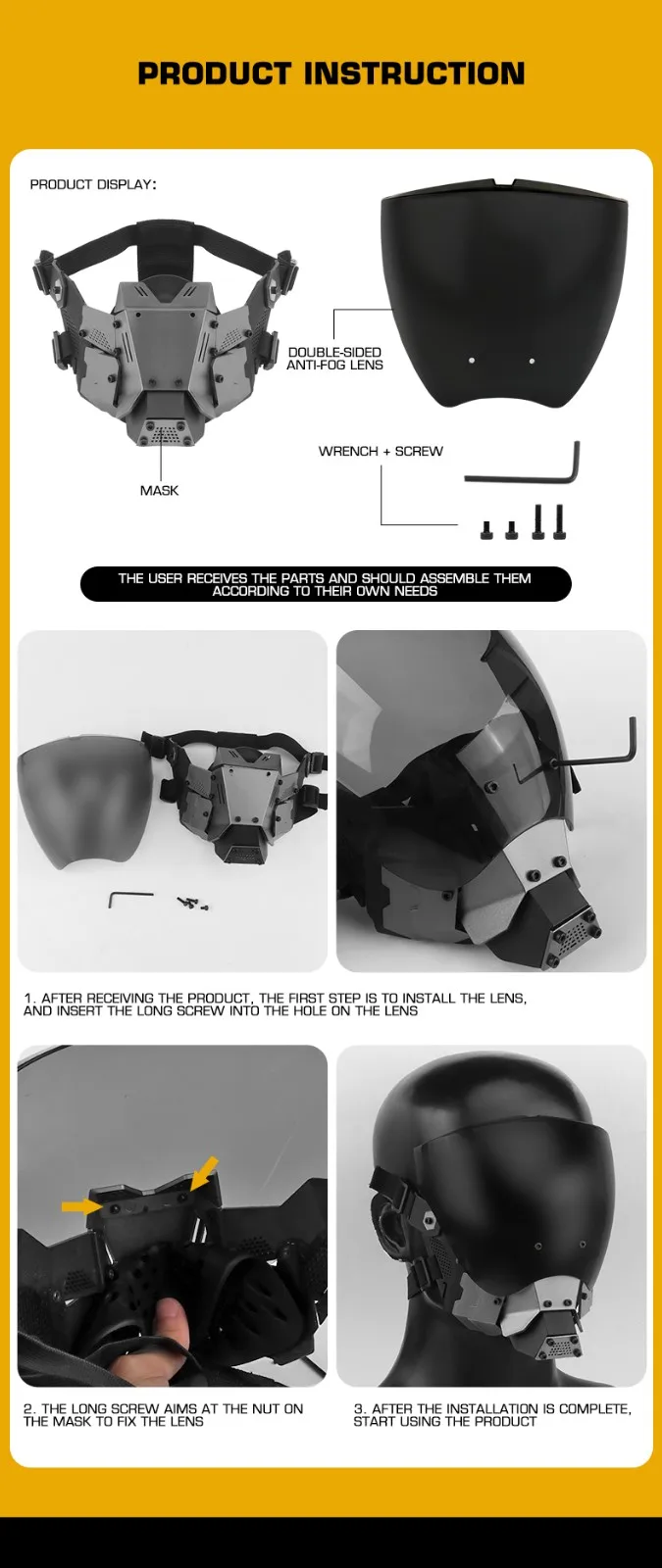 PRODUCT INSTRUCTION

PRODUCT DISPLAY:

DOUBLE-SIDED ANTI-FOG LENS

WRENCH + SCREW

MASK

THE USER RECEIVES THE PARTS AND SHOULD ASSEMBLE THEM ACCORDING TO THEIR OWN NEEDS

1. AFTER RECEIVING THE PRODUCT, THE FIRST STEP IS TO INSTALL THE LENS, AND INSERT THE LONG SCREW INTO THE HOLE ON THE LENS

2. THE LONG SCREW AIMS AT THE NUT ON THE MASK TO FIX THE LENS

3. AFTER THE INSTALLATION IS COMPLETE, START USING THE PRODUCT