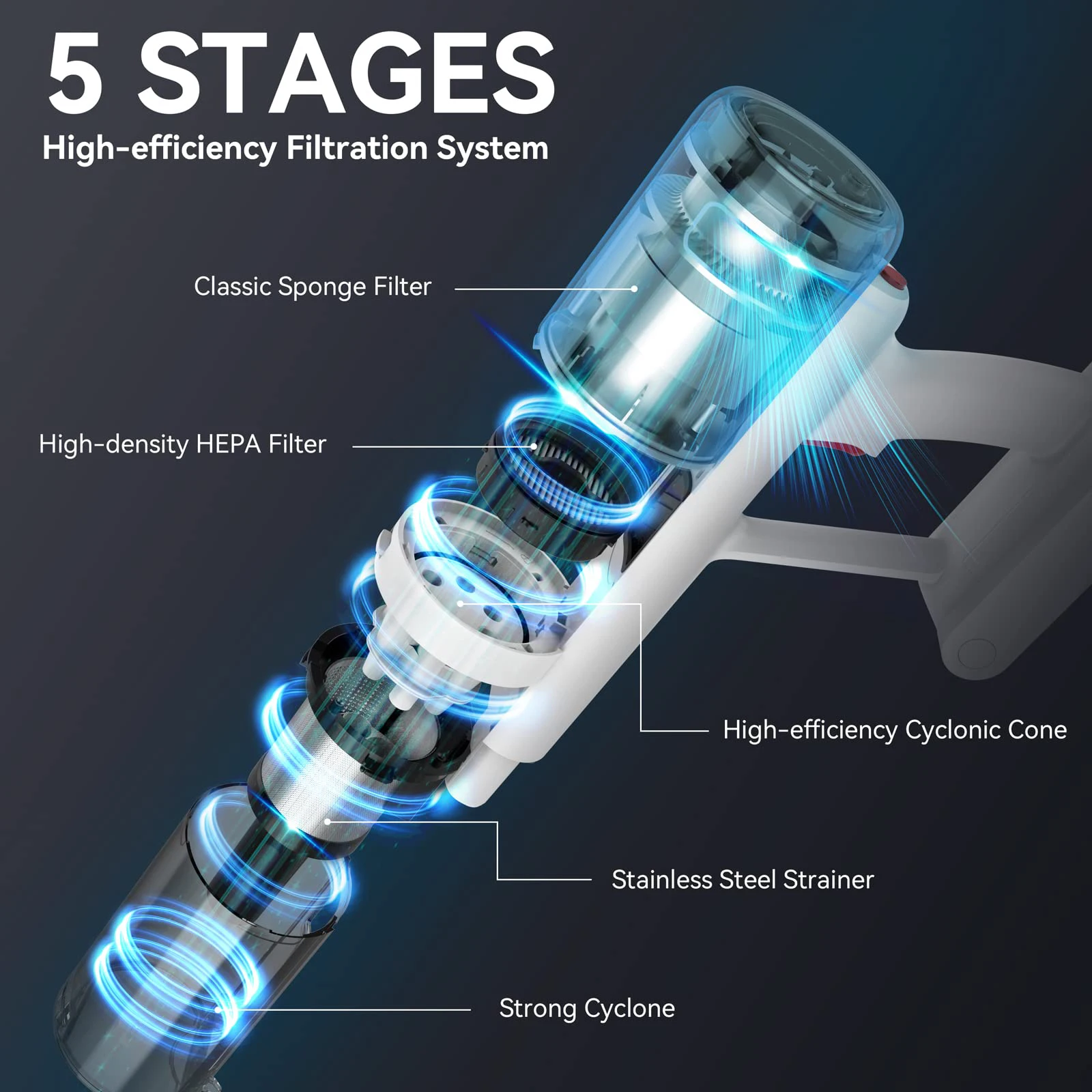 5 STAGES
High-efficiency Filtration System

Classic Sponge Filter

High-density HEPA Filter

High-efficiency Cyclonic Cone

Stainless Steel Strainer

Strong Cyclone