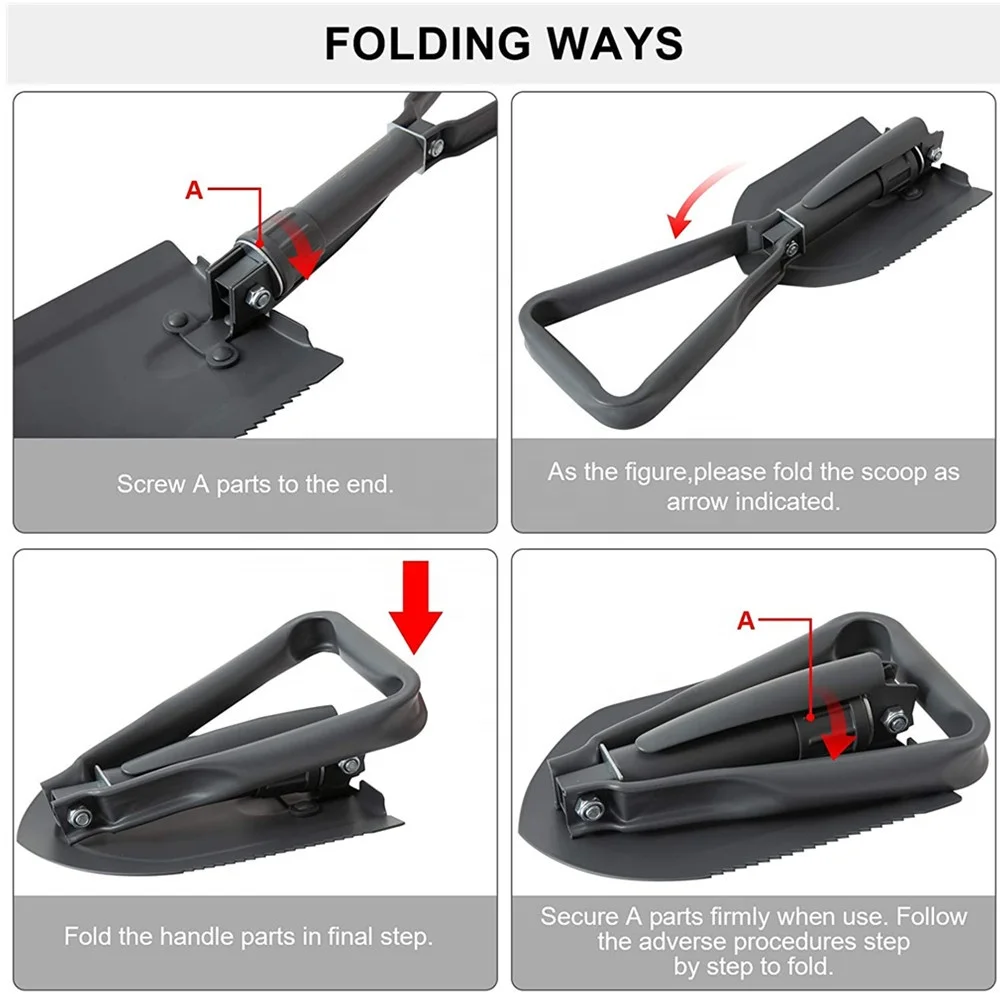 FOLDING WAYS

A

Screw A parts to the end.

As the figure,please fold the scoop as arrow indicated.

Fold the handle parts in final step.

A

Secure A parts firmly when use. Follow the adverse procedures step by step to fold.