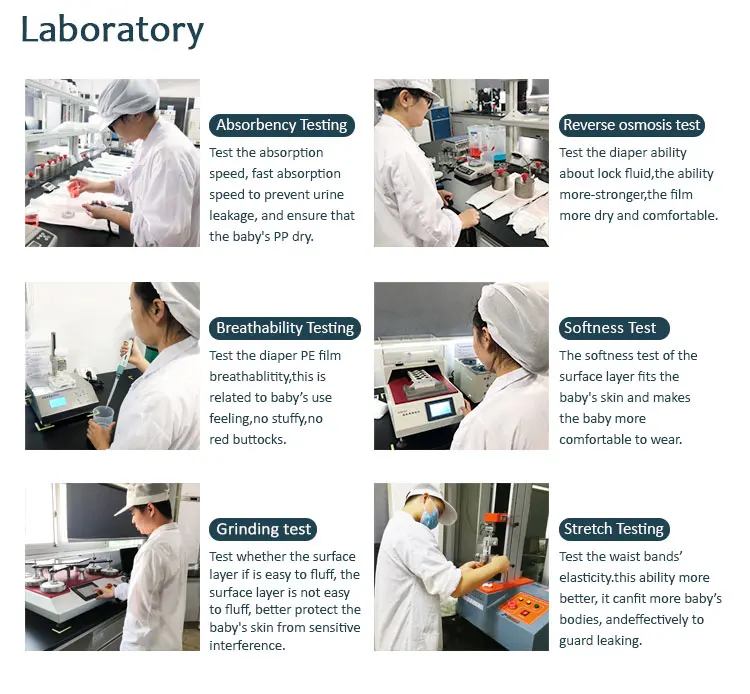 Laboratory

Absorbency Testing

Test the absorption speed, fast absorption speed to prevent urine leakage, and ensure that the baby's PP dry.

Reverse osmosis test

Test the diaper ability about lock fluid,the ability more-stronger,the film more dry and comfortable.

Breathability Testing

Test the diaper PE film breathablitity,this is related to baby's use feeling,no stuffy,no red buttocks.

Softness Test

The softness test of the surface layer fits the baby's skin and makes the baby more comfortable to wear.

Grinding test

Test whether the surface layer if is easy to fluff, the surface layer is not easy to fluff, better protect the baby's skin from sensitive interference.

Stretch Testing

Test the waist bands' elasticity.this ability more better, it canfit more baby's bodies, andeffectively to guard leaking.