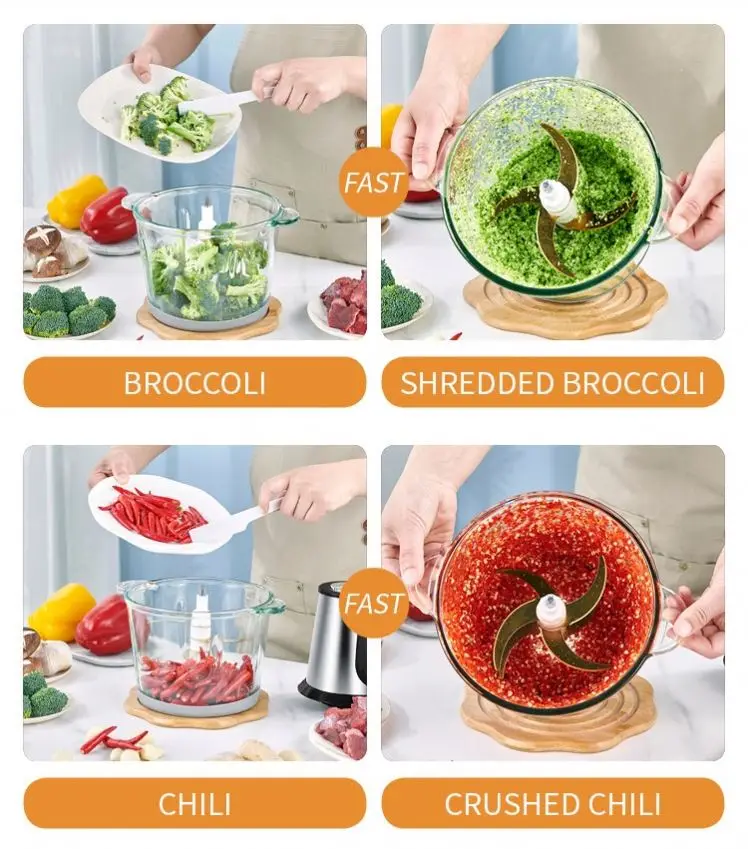 FAST

BROCCOLI

SHREDDED BROCCOLI

FAST

CHILI

CRUSHED CHILI