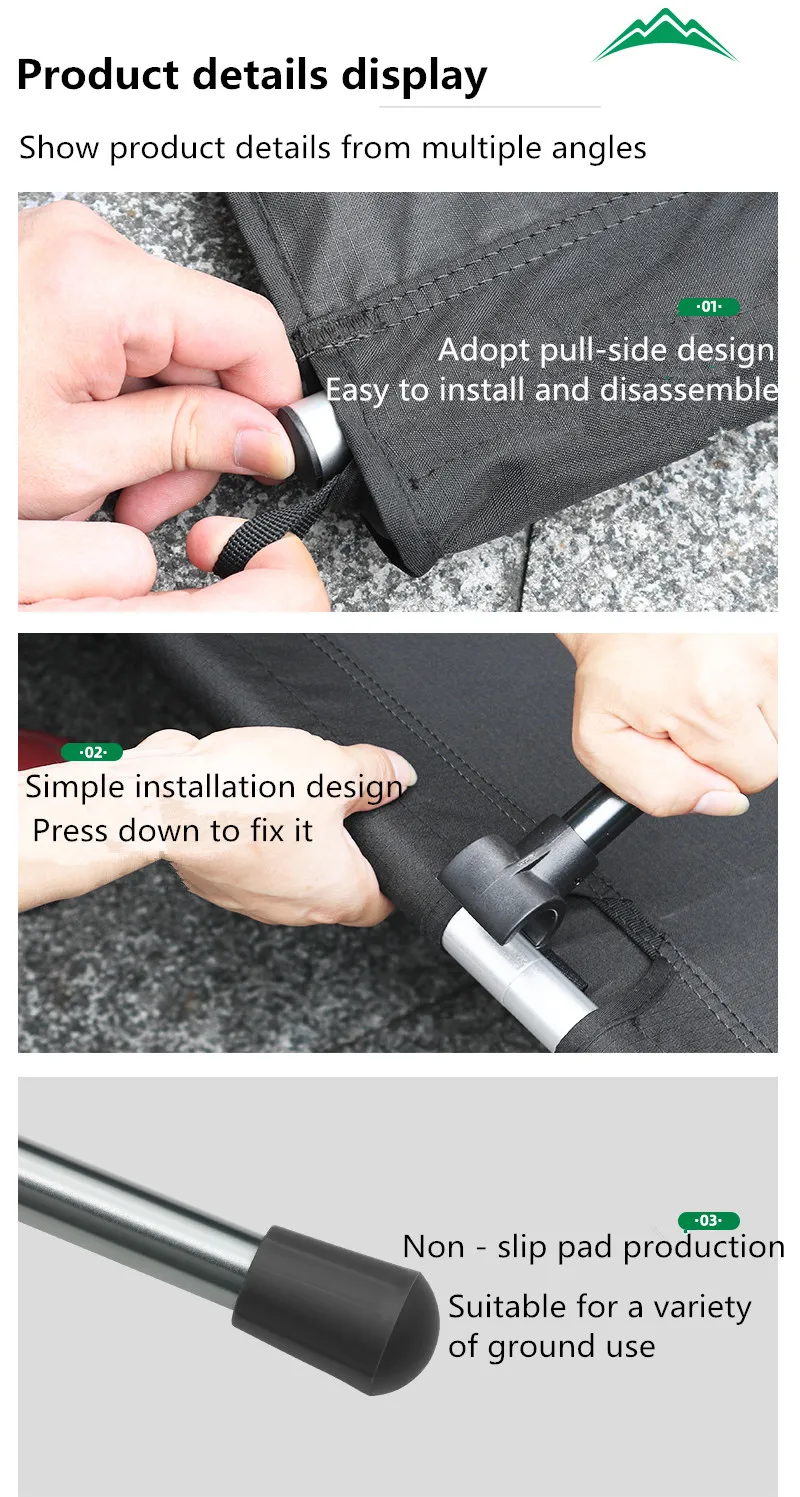 Product details display

Show product details from multiple angles

·01·

Adopt pull-side design
Easy to install and disassemble

·02·

Simple installation design
Press down to fix it

·03·

Non - slip pad production

Suitable for a variety of ground use