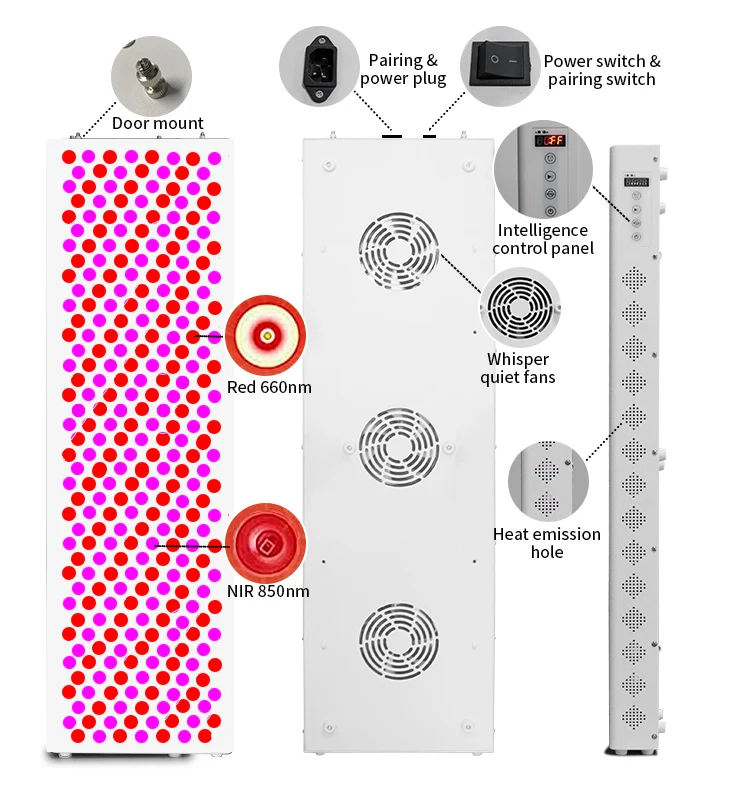 Door mount

Pairing & power plug

Power switch & pairing switch

Intelligence control panel

Red 660nm

Whisper quiet fans

Heat emission hole

NIR 850nm