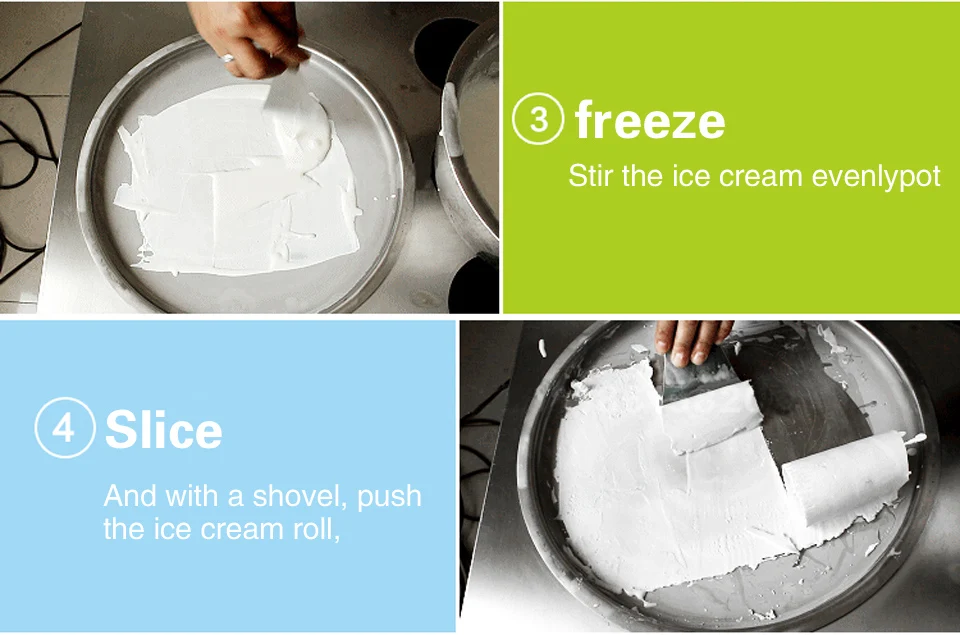 3 freeze

Stir the ice cream evenlypot

4 Slice

And with a shovel, push the ice cream roll,