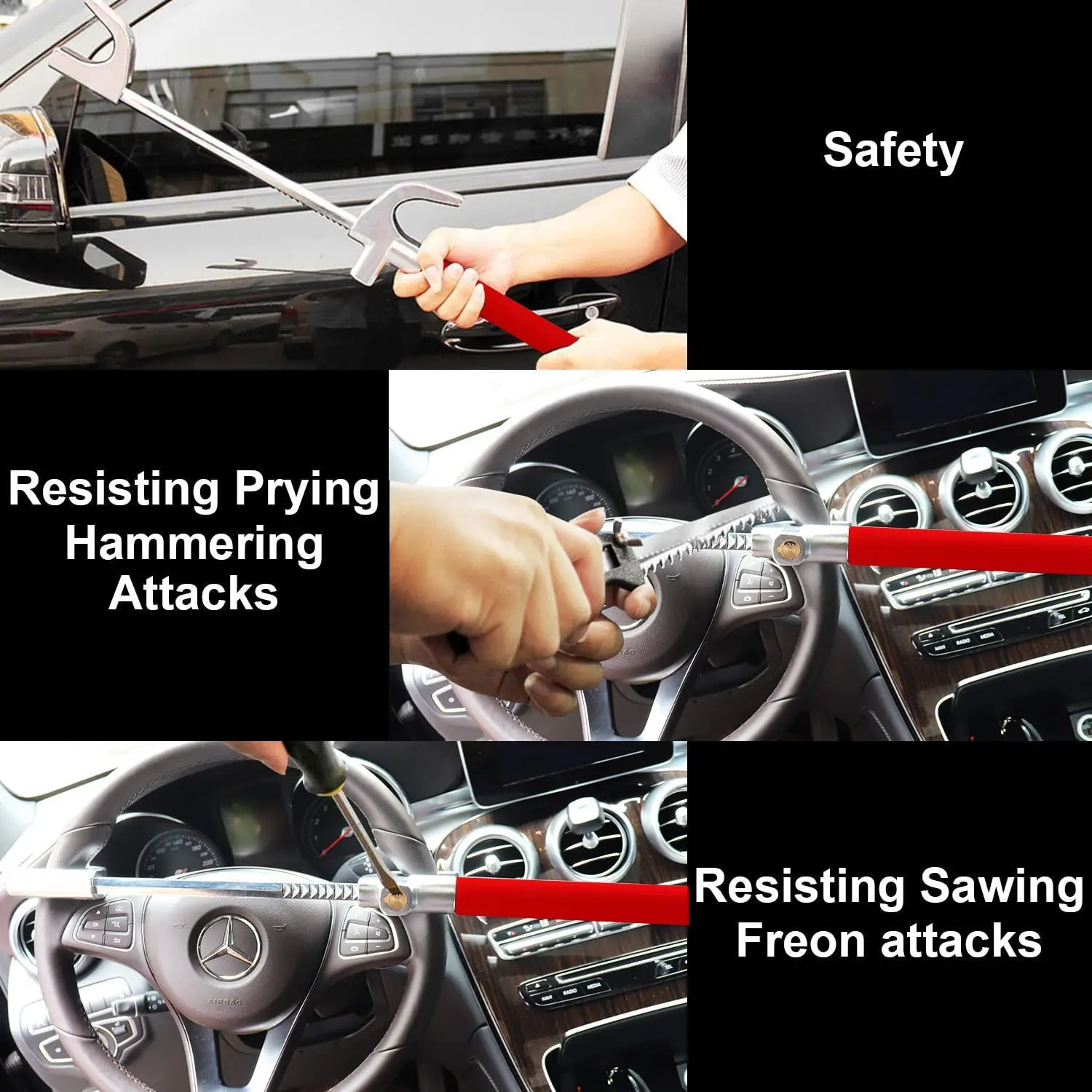 Safety

Resisting Prying Hammering Attacks

Resisting Sawing Freon attacks