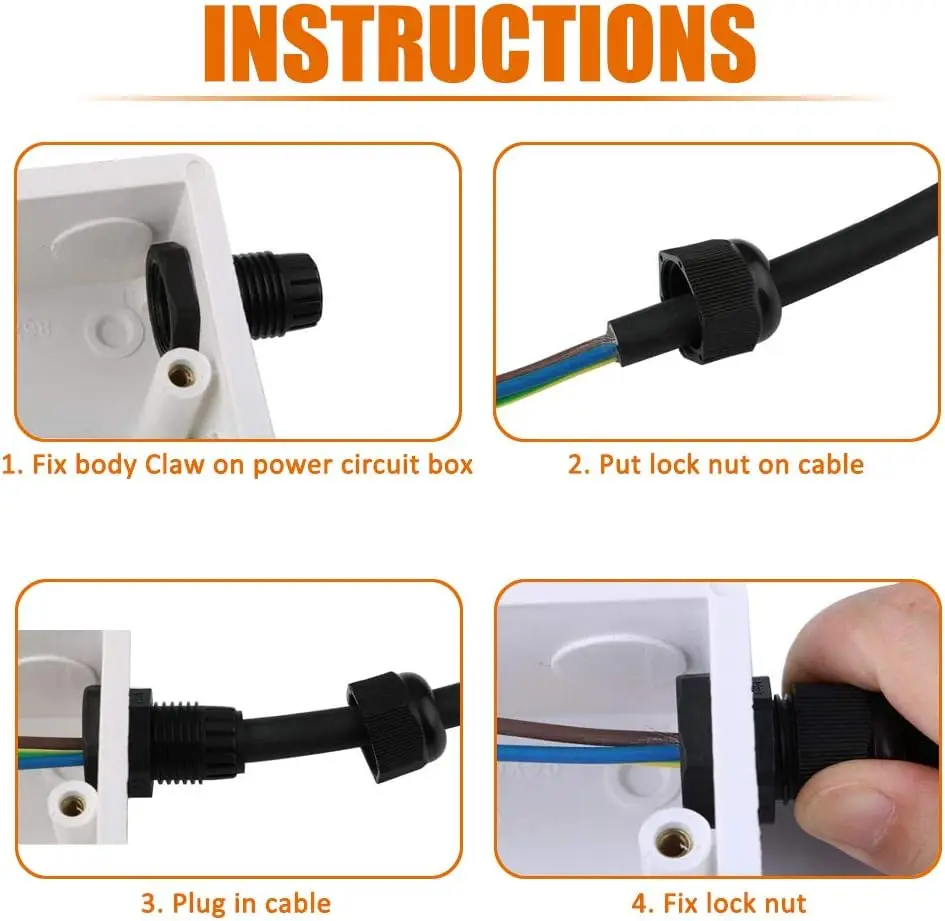 INSTRUCTIONS

1. Fix body Claw on power circuit box

2. Put lock nut on cable

3. Plug in cable

4. Fix lock nut