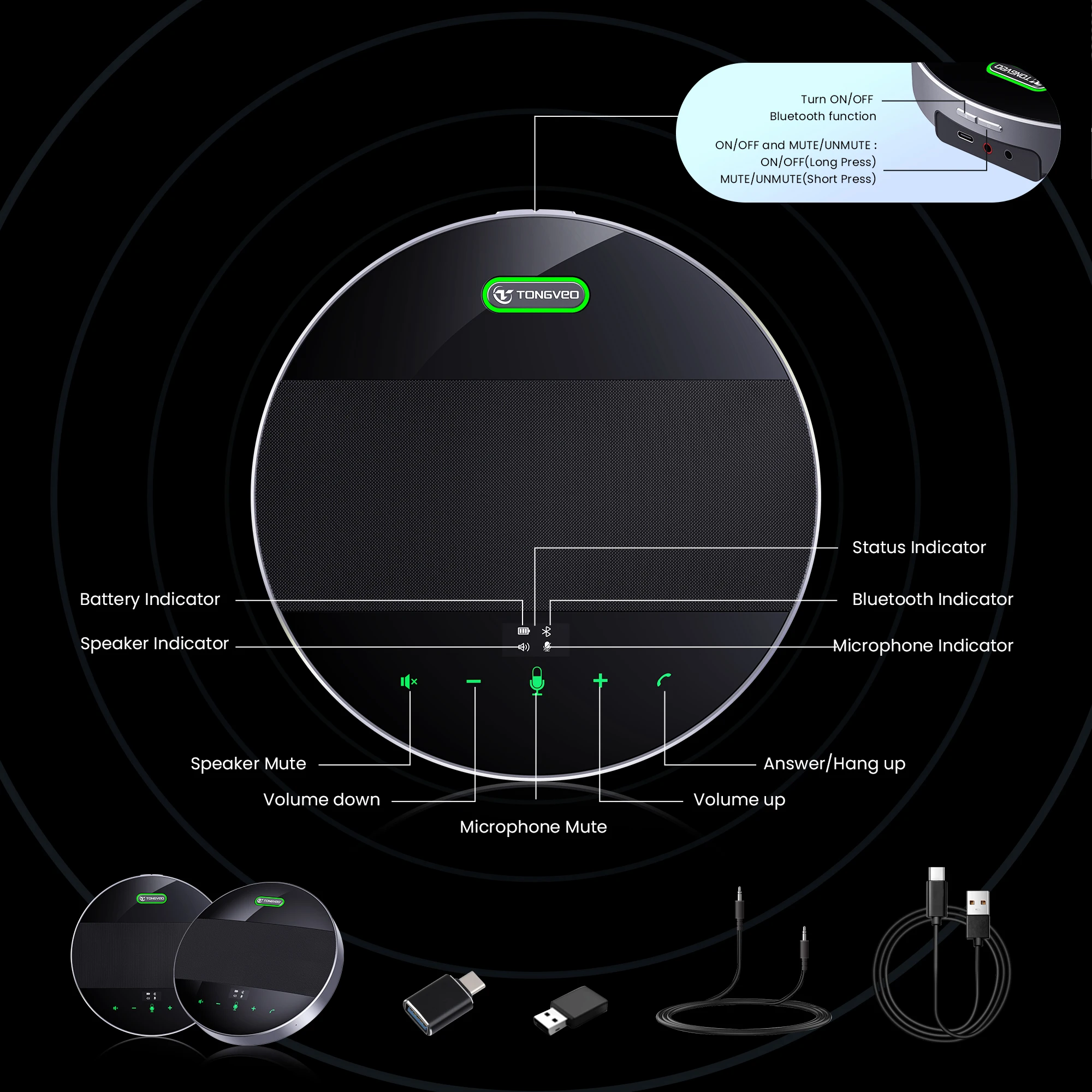 Turn ON/OFF
Bluetooth function

ON/OFF and MUTE/UNMUTE :
ON/OFF(Long Press)
MUTE/UNMUTE(Short Press)

TONGVEO

TONGVEO

Status Indicator

Battery Indicator

Bluetooth Indicator

Speaker Indicator

Microphone Indicator

Speaker Mute

Answer/Hang up

Volume down

Volume up

Microphone Mute

TONGVEO

TONGVEO