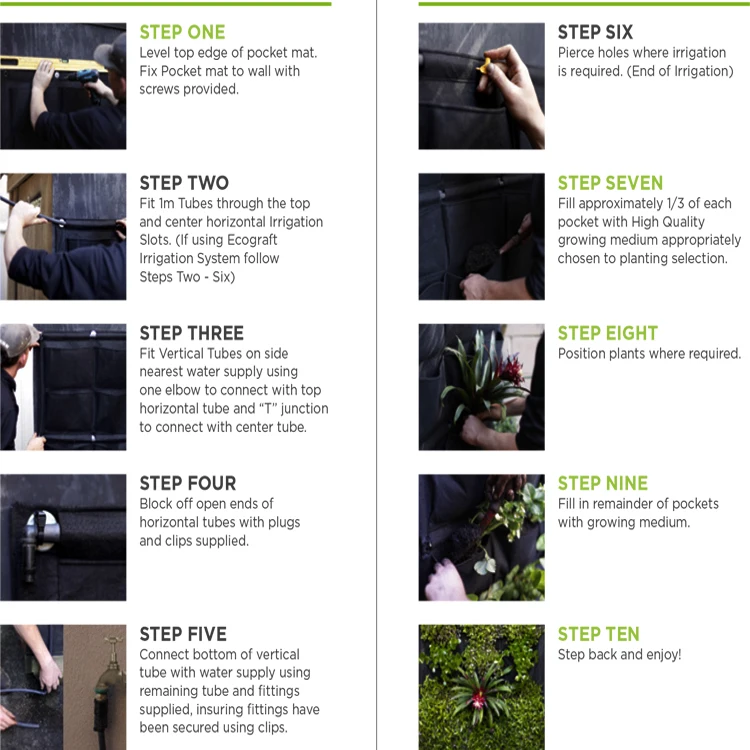 STEP ONE
Level top edge of pocket mat. Fix Pocket mat to wall with screws provided.

STEP TWO
Fit 1m Tubes through the top and center horizontal Irrigation Slots. (If using Ecograft Irrigation System follow Steps Two - Six)

STEP THREE
Fit Vertical Tubes on side nearest water supply using one elbow to connect with top horizontal tube and "T" junction to connect with center tube.

STEP FOUR
Block off open ends of horizontal tubes with plugs and clips supplied.

STEP FIVE
Connect bottom of vertical tube with water supply using remaining tube and fittings supplied, insuring fittings have been secured using clips.

STEP SIX
Pierce holes where irrigation is required. (End of Irrigation)

STEP SEVEN
Fill approximately 1/3 of each pocket with High Quality growing medium appropriately chosen to planting selection.

STEP EIGHT
Position plants where required.

STEP NINE
Fill in remainder of pockets with growing medium.

STEP TEN
Step back and enjoy!