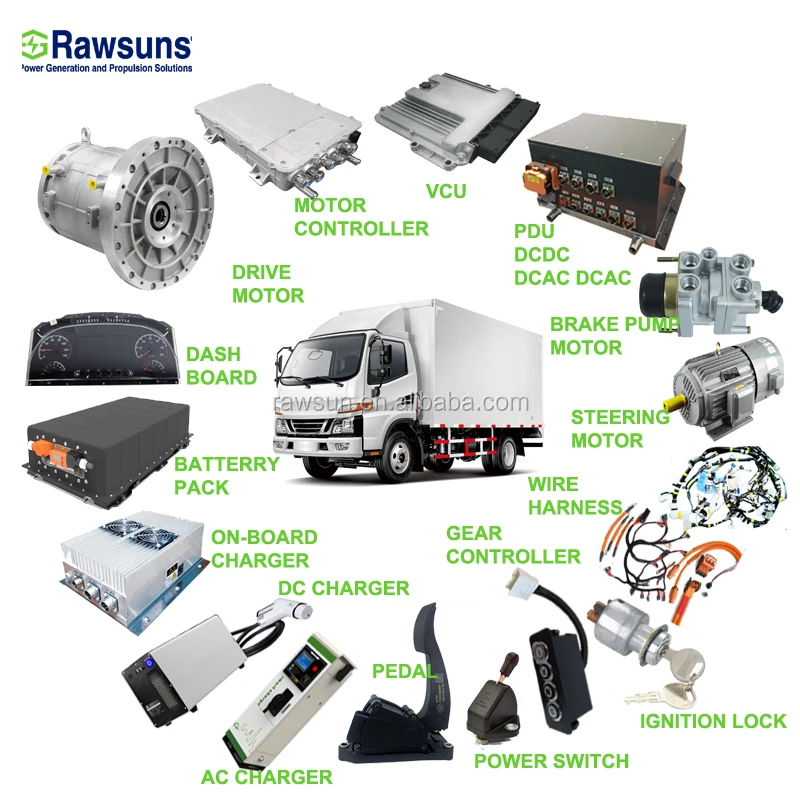 Rawsuns
Power Generation and Propulsion Solutions

MOTOR CONTROLLER

VCU

PDU
DCDC
DCAC DCAC

DRIVE MOTOR

BRAKE PUMP MOTOR

DASH BOARD

rawsun.en.alibaba.com

STEERING MOTOR

BATTERRY PACK

WIRE HARNESS

ON-BOARD CHARGER

GEAR CONTROLLER

DC CHARGER

PEDAL

IGNITION LOCK

POWER SWITCH

AC CHARGER