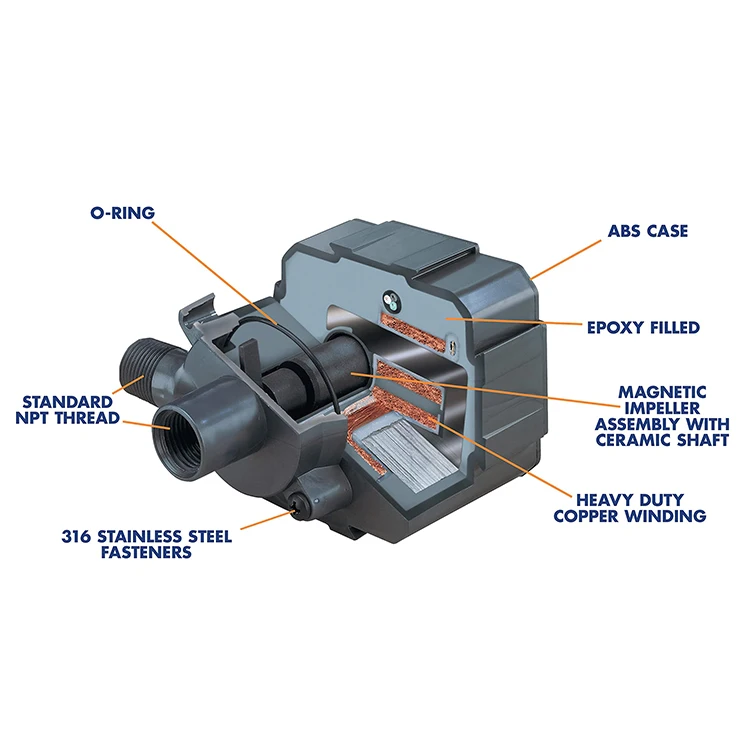 O-RING

ABS CASE

EPOXY FILLED

STANDARD NPT THREAD

MAGNETIC IMPELLER ASSEMBLY WITH CERAMIC SHAFT

HEAVY DUTY COPPER WINDING

316 STAINLESS STEEL FASTENERS