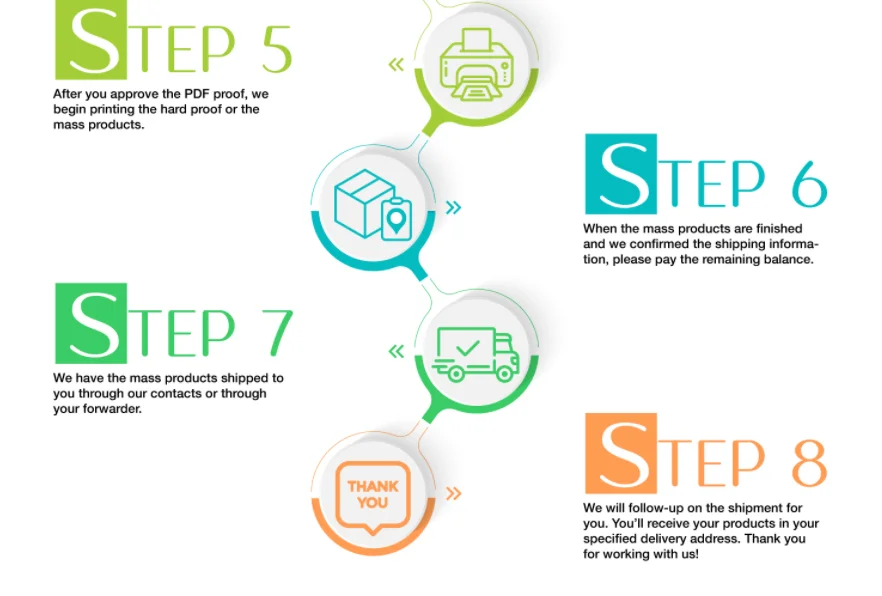 STEP 5

After you approve the PDF proof, we begin printing the hard proof or the mass products.

STEP 6

When the mass products are finished and we confirmed the shipping information, please pay the remaining balance.

STEP 7

We have the mass products shipped to you through our contacts or through your forwarder.

THANK YOU

STEP 8

We will follow-up on the shipment for you. You'll receive your products in your specified delivery address. Thank you for working with us!