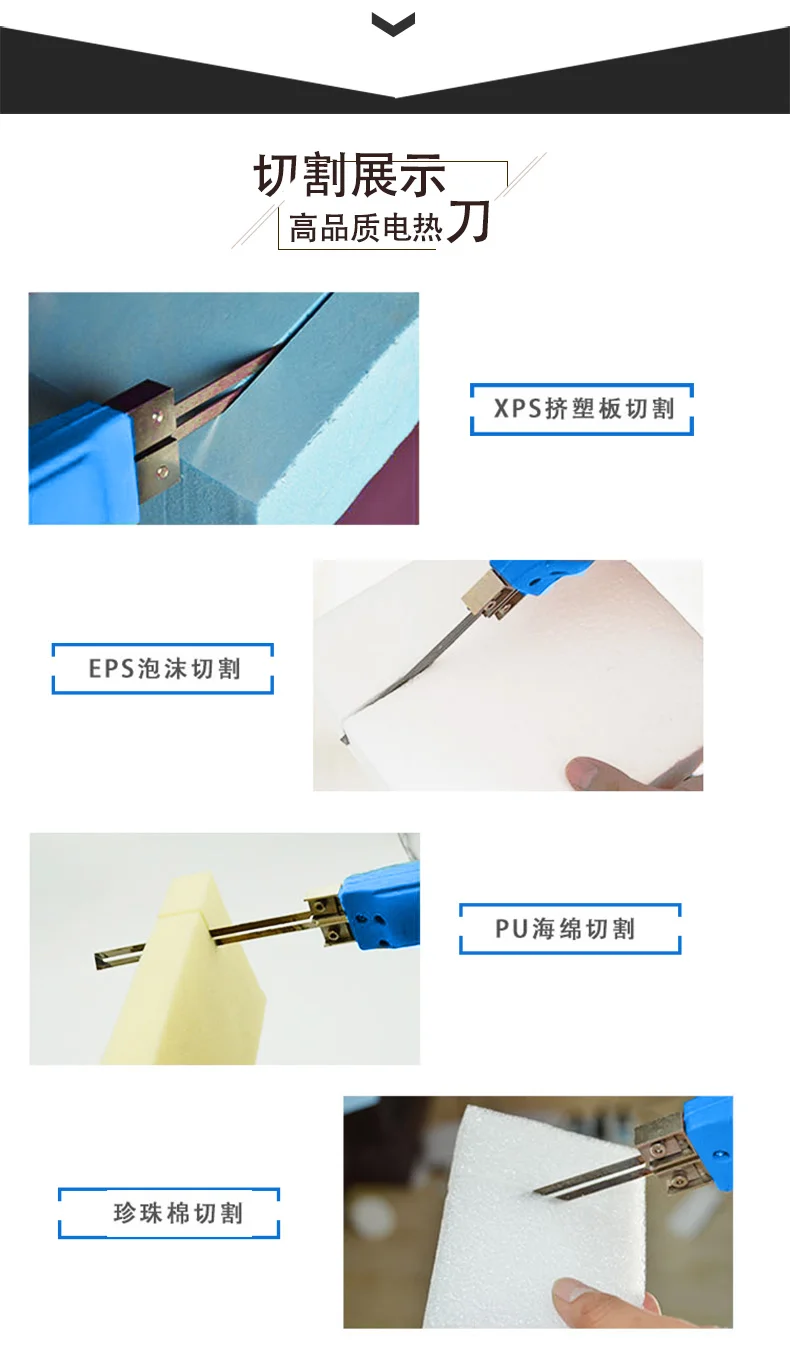 切割展示
高品质电热刀

XPS挤塑板切割

EPS泡沫切割

PU海绵切割

珍珠棉切割