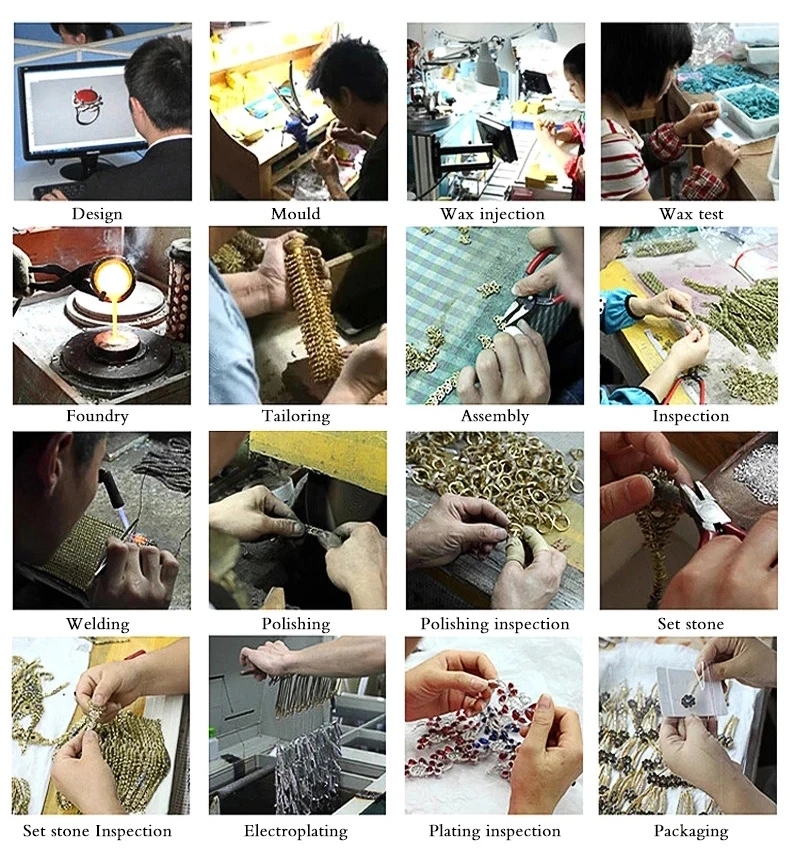 Design
Mould
Wax injection
Wax test

Foundry
Tailoring
Assembly
Inspection

Welding
Polishing
Polishing inspection
Set stone

Set stone Inspection
Electroplating
Plating inspection
Packaging