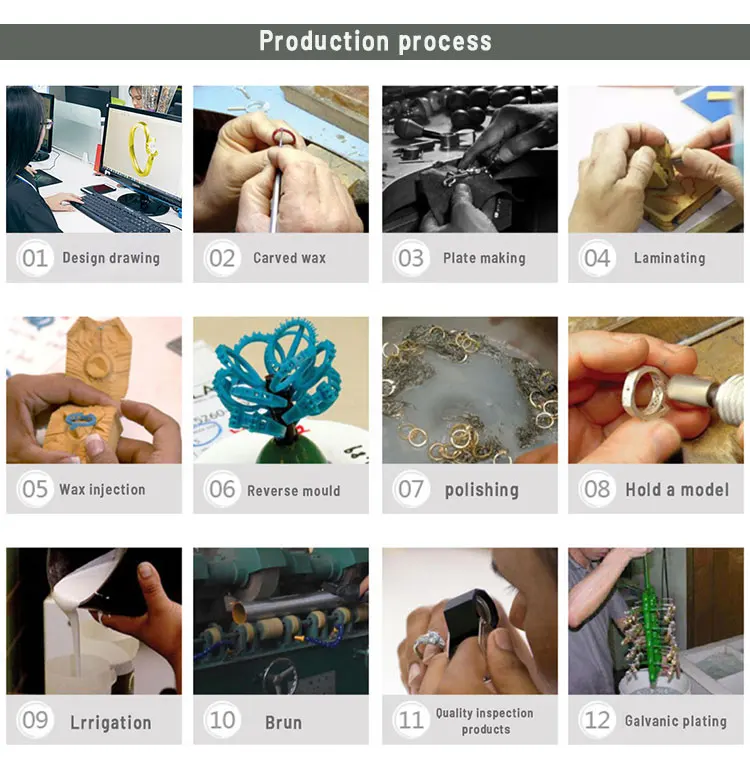 Production process

01 Design drawing

02 Carved wax

03 Plate making

04 Laminating

05 Wax injection

06 Reverse mould

07 polishing

08 Hold a model

09 Lrrigation

10 Brun

11 Quality inspection products

12 Galvanic plating