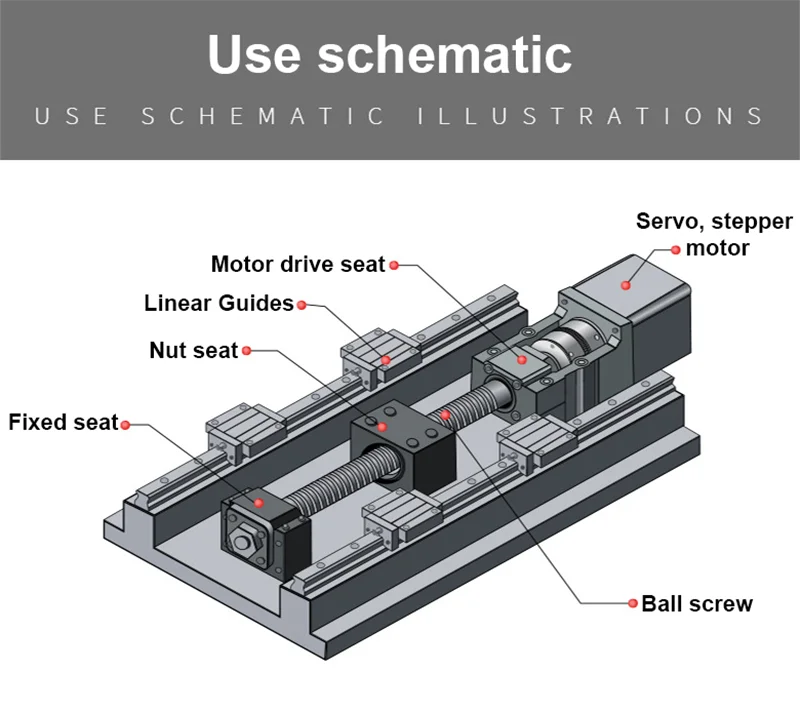 Use schematic

USE SCHEMATIC ILLUSTRATIONS

Servo, stepper motor

Motor drive seat

Linear Guides

Nut seat

Fixed seat

Ball screw