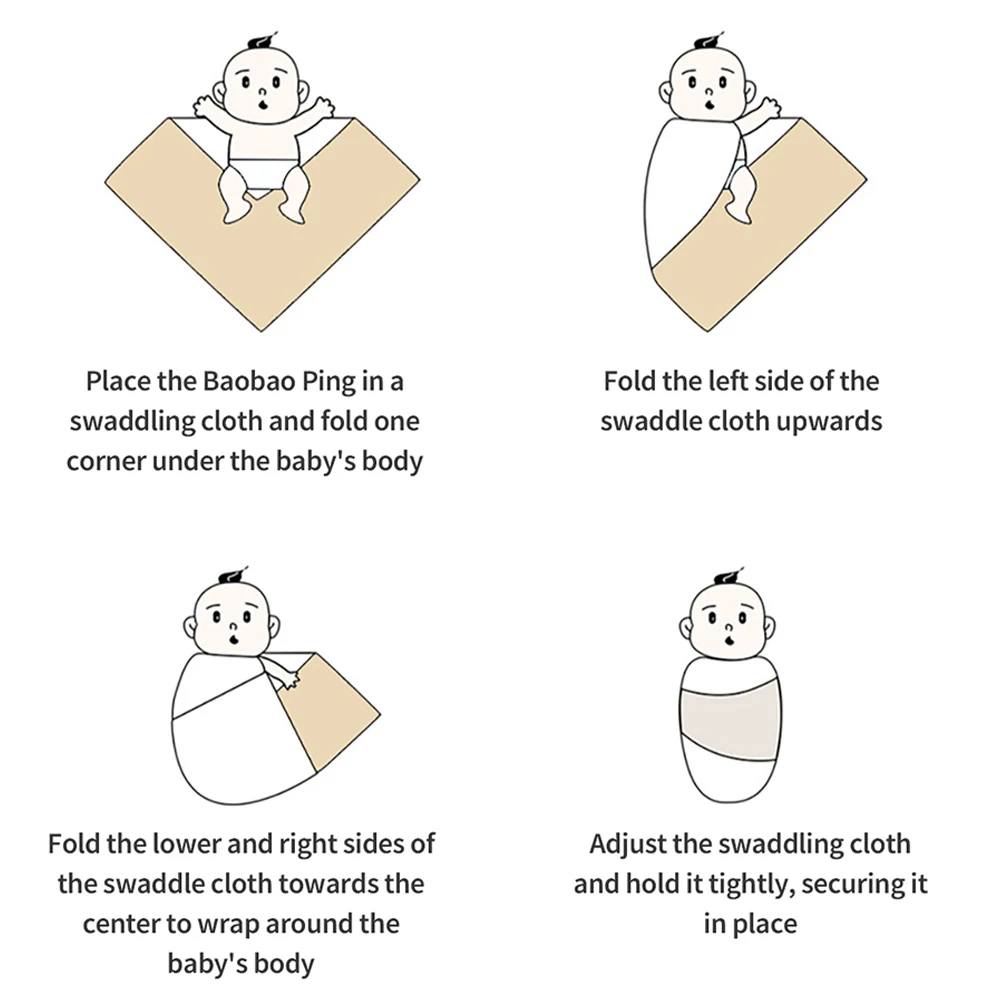 Place the Baobao Ping in a swaddling cloth and fold one corner under the baby's body

Fold the left side of the swaddle cloth upwards

Fold the lower and right sides of the swaddle cloth towards the center to wrap around the baby's body

Adjust the swaddling cloth and hold it tightly, securing it in place