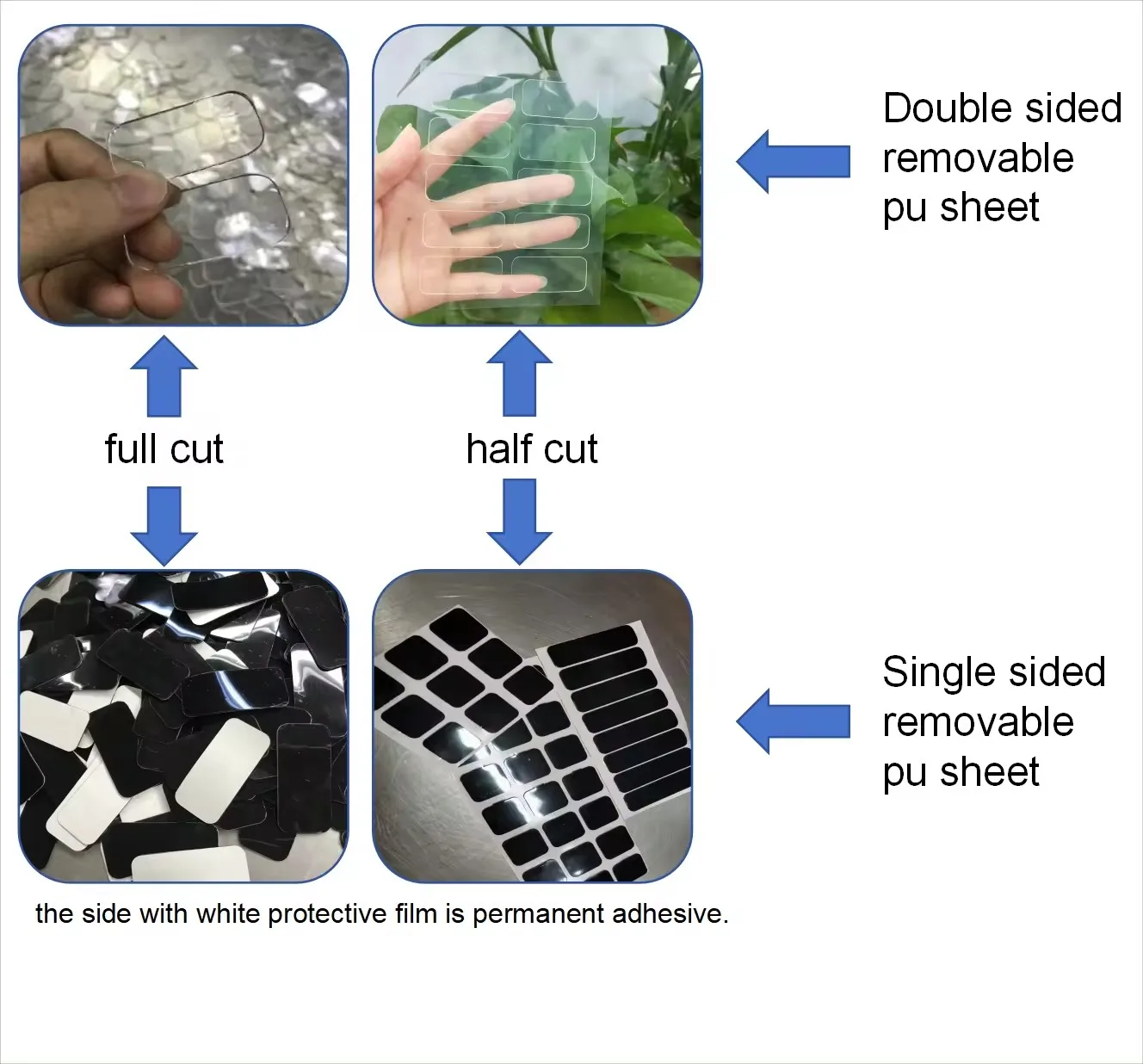 Double sided removable pu sheet

full cut

half cut

Single sided removable pu sheet

the side with white protective film is permanent adhesive.