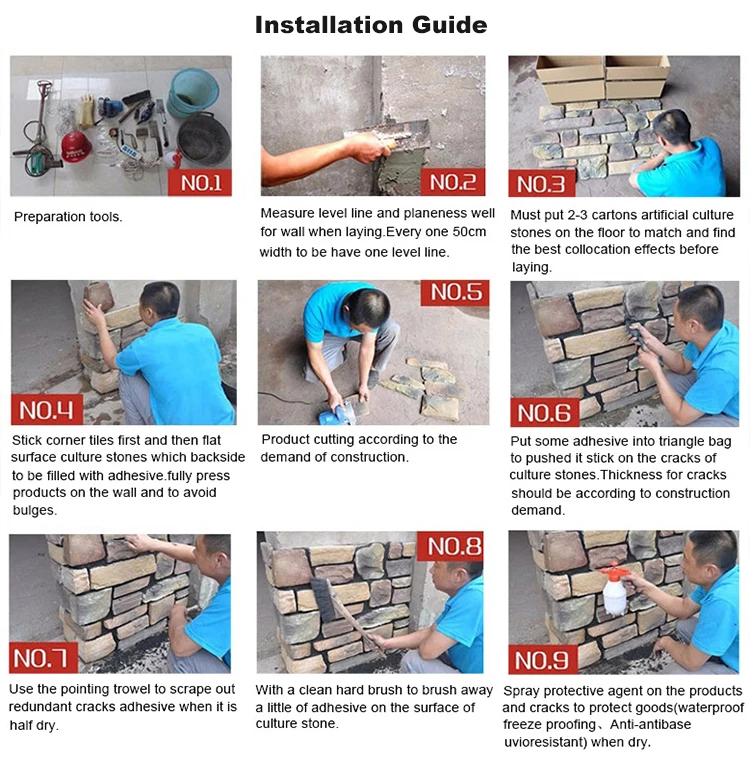 Installation Guide

NO.1

Preparation tools.

NO.2

Measure level line and planeness well for wall when laying.Every one 50cm width to be have one level line.

NO.3

Must put 2-3 cartons artificial culture stones on the floor to match and find the best collocation effects before laying.

NO.4

Stick corner tiles first and then flat surface culture stones which backside to be filled with adhesive.fully press products on the wall and to avoid bulges.

NO.5

Product cutting according to the demand of construction.

NO.6

Put some adhesive into triangle bag to pushed it stick on the cracks of culture stones.Thickness for cracks should be according to construction demand.

NO.7

Use the pointing trowel to scrape out redundant cracks adhesive when it is half dry.

NO.8

With a clean hard brush to brush away a little of adhesive on the surface of culture stone.

NO.9

Spray protective agent on the products and cracks to protect goods(waterproof freeze proofing、Anti-antibase uvioresistant) when dry.