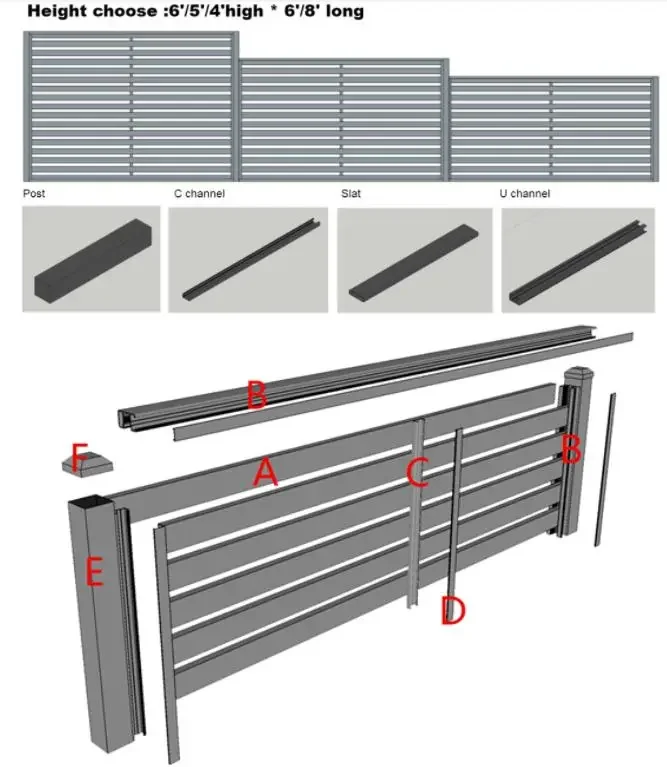 Height choose :6'/5'/4'high * 6'/8' long

Post

C channel

Slat

U channel

B

F

A

C

B

E

D