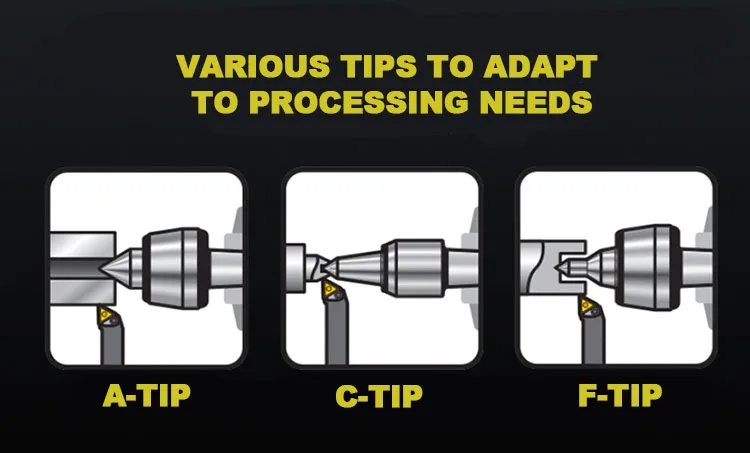 VARIOUS TIPS TO ADAPT TO PROCESSING NEEDS

A-TIP

C-TIP

F-TIP