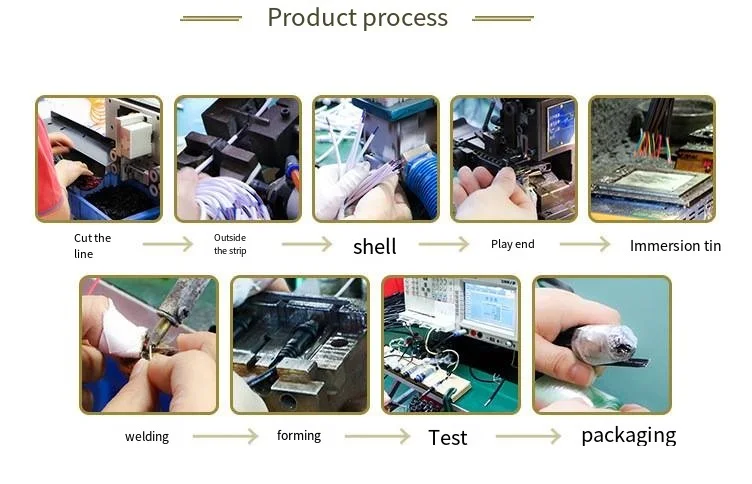 Product process

Cut the line

Outside the strip

shell

Play end

Immersion tin

welding

forming

Test

packaging