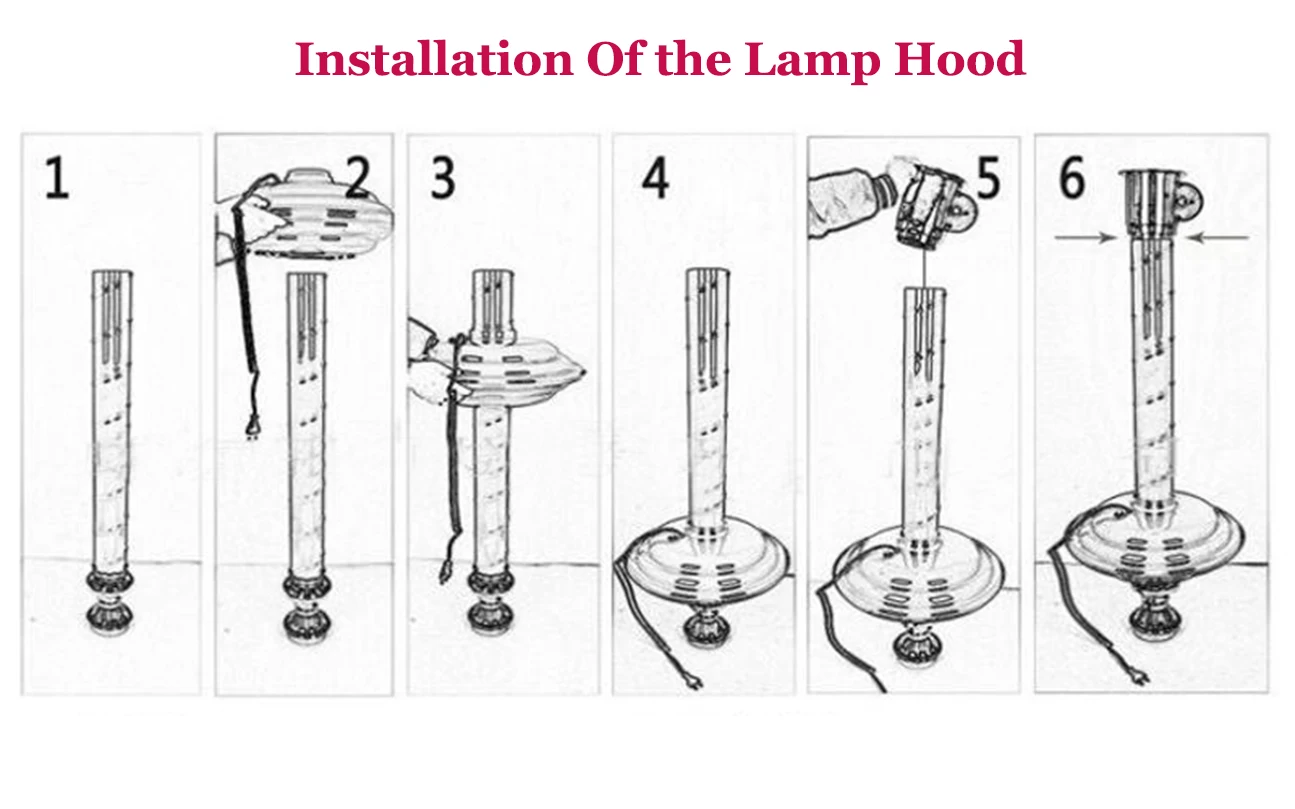 Installation Of the Lamp Hood

1

2

3

4

5

6