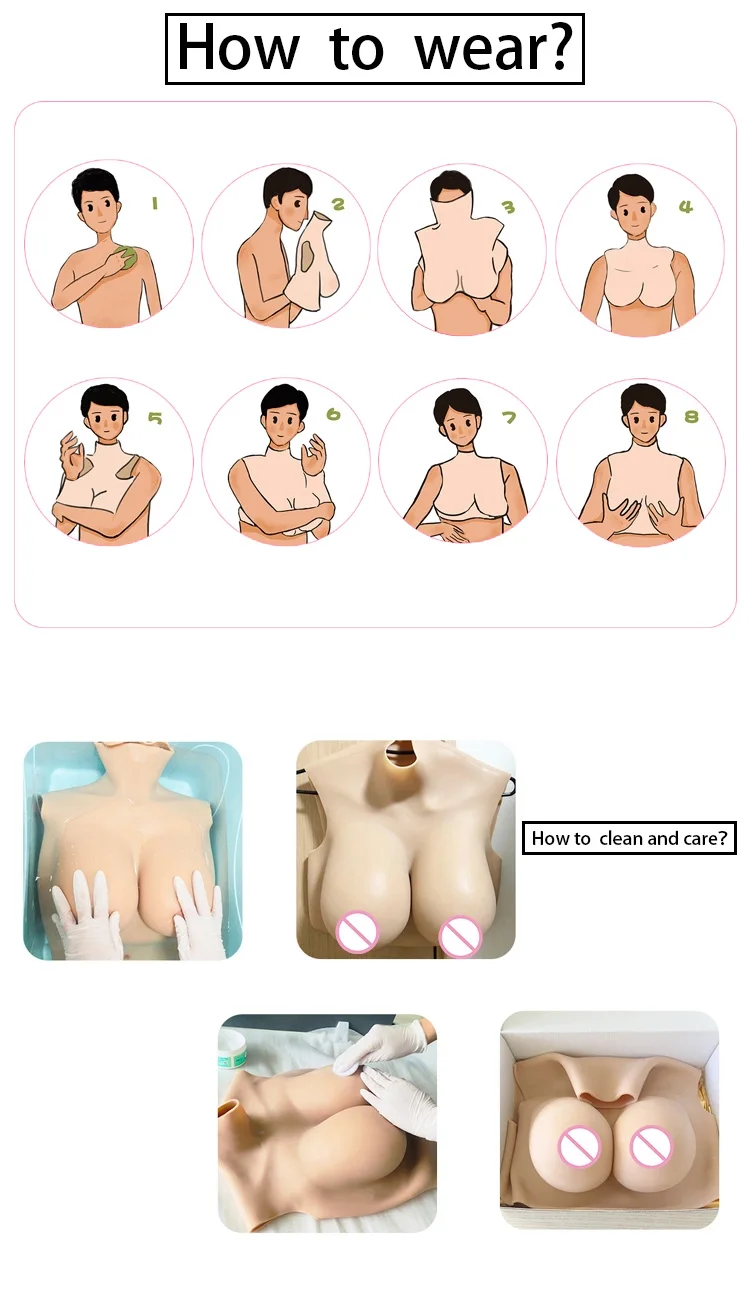 How to wear?

1 2 3 4

5 6 7 8

How to clean and care?