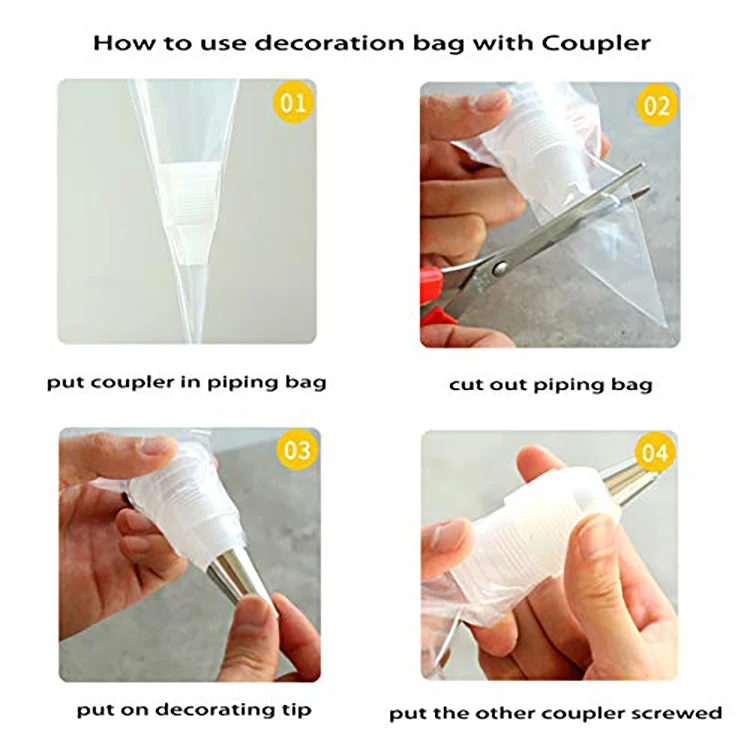 How to use decoration bag with Coupler

01

put coupler in piping bag

02

cut out piping bag

03

put on decorating tip

04

put the other coupler screwed