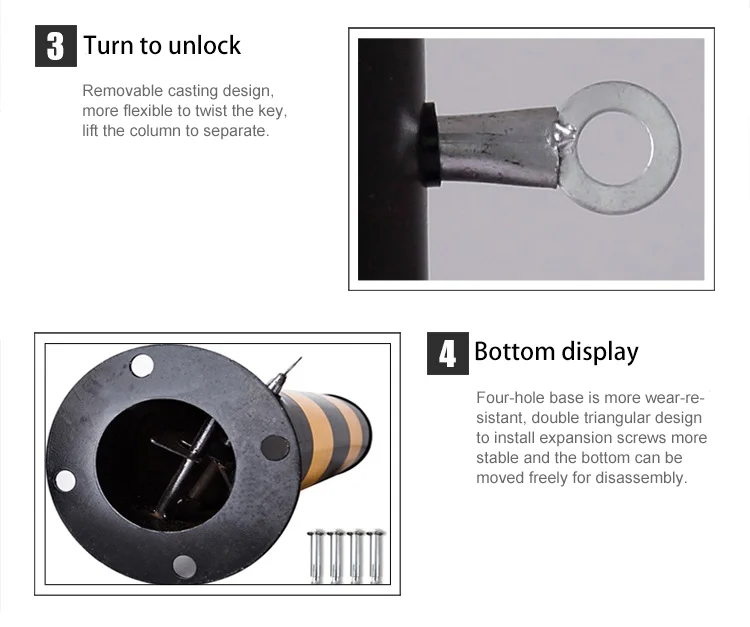 3 Turn to unlock

Removable casting design, more flexible to twist the key, lift the column to separate.

4 Bottom display

Four-hole base is more wear-resistant, double triangular design to install expansion screws more stable and the bottom can be moved freely for disassembly.