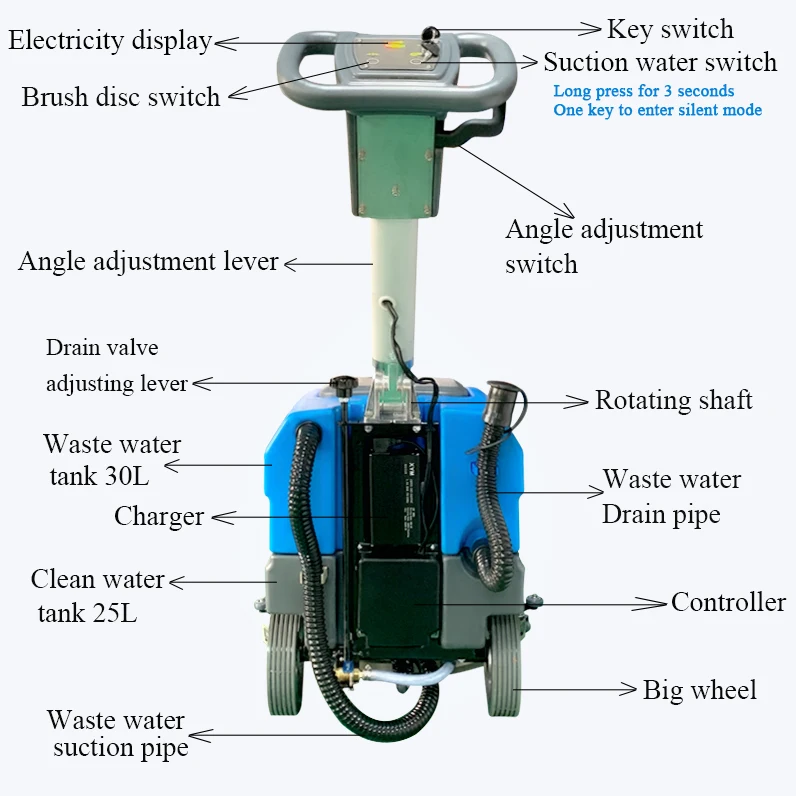 Electricity display
Key switch
Suction water switch
Long press for 3 seconds
One key to enter silent mode
Brush disc switch
Angle adjustment switch
Angle adjustment lever
Drain valve adjusting lever
Rotating shaft
Waste water tank 30L
Waste water Drain pipe
Charger
Clean water tank 25L
Controller
Big wheel
Waste water suction pipe