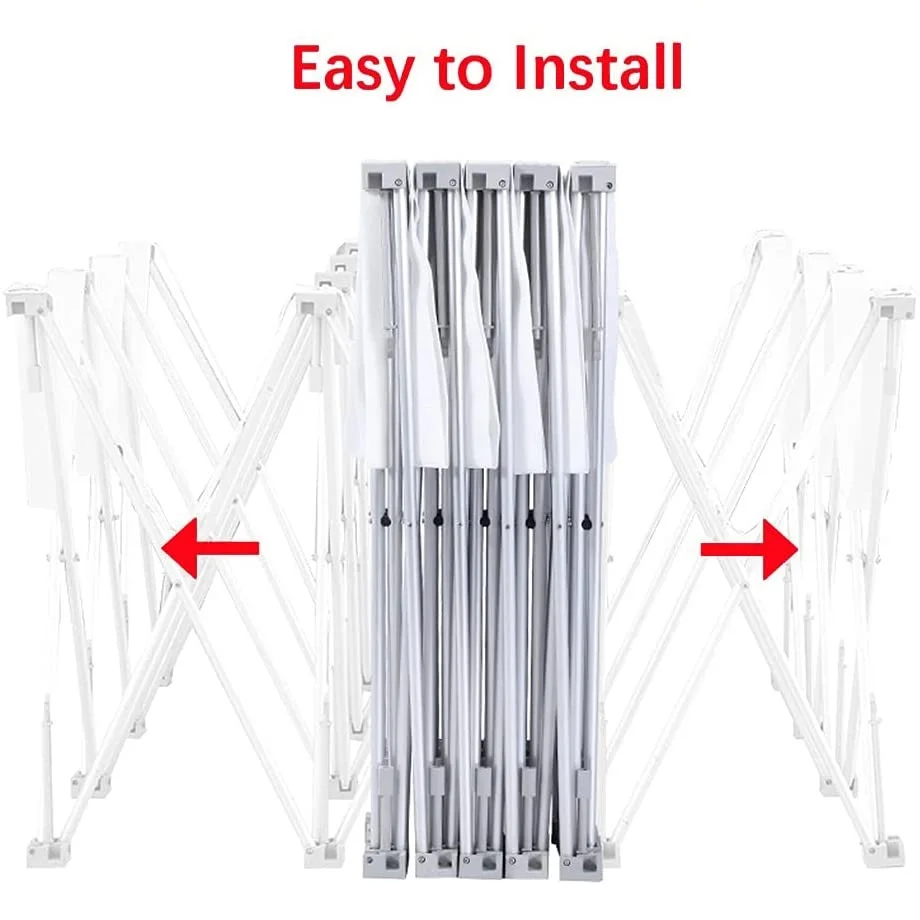 Easy to Install