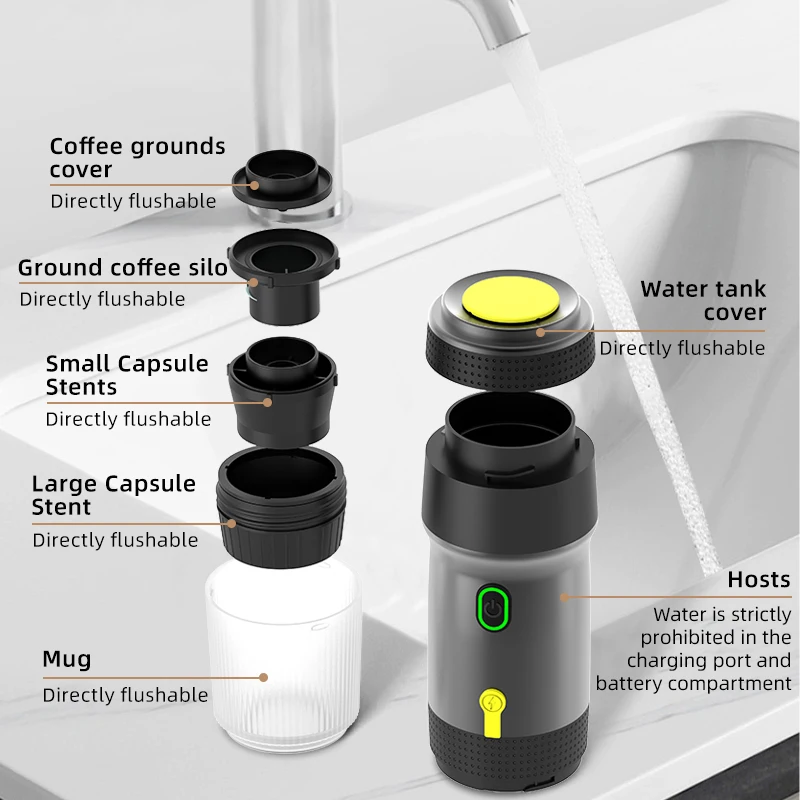 Coffee grounds cover
Directly flushable

Ground coffee silo
Directly flushable

Small Capsule Stents
Directly flushable

Large Capsule Stent
Directly flushable

Mug
Directly flushable

Water tank cover
Directly flushable

Hosts
Water is strictly prohibited in the charging port and battery compartment