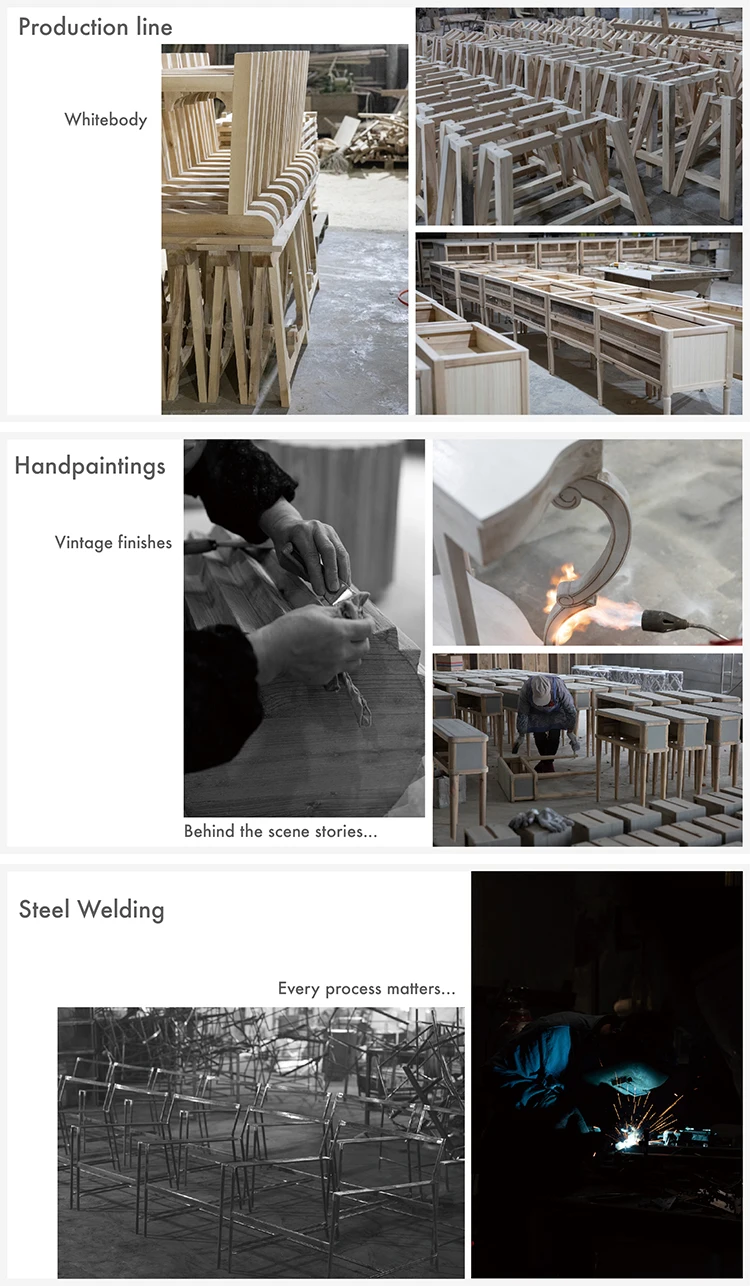 Production line

Whitebody

Handpaintings

Vintage finishes

Behind the scene stories...

Steel Welding

Every process matters...