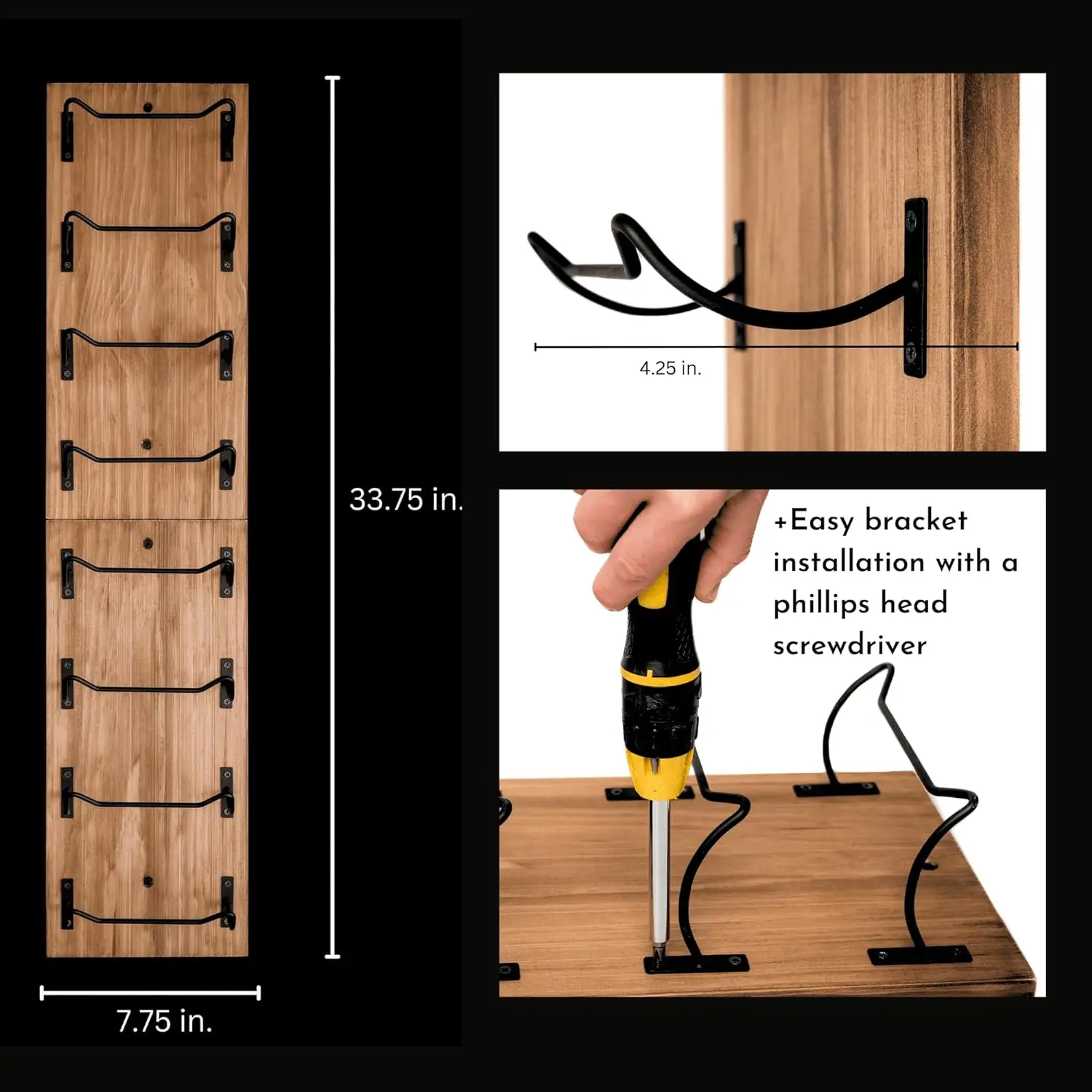 33.75 in.

7.75 in.

4.25 in.

+Easy bracket installation with a phillips head screwdriver