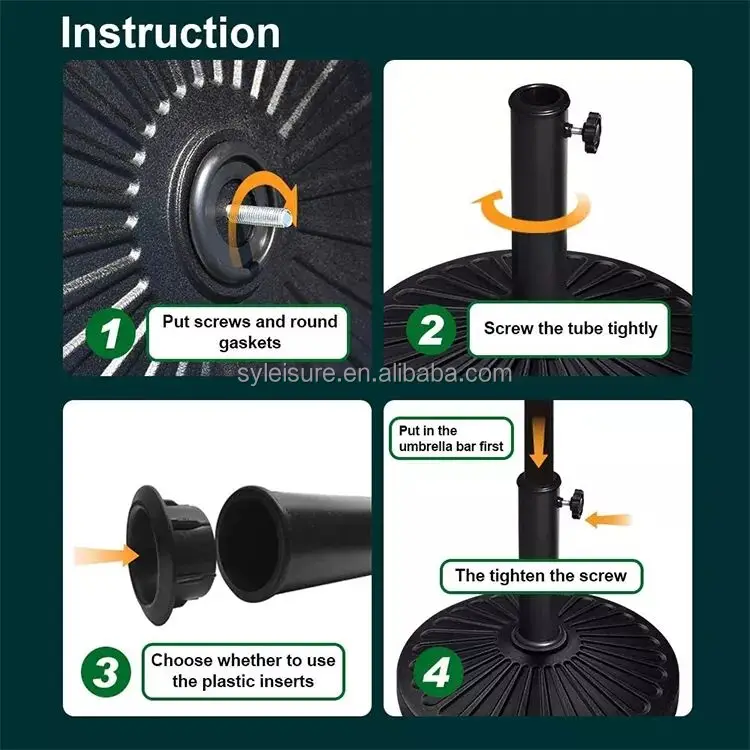 Instruction

1
Put screws and round gaskets

2
Screw the tube tightly

3
Choose whether to use the plastic inserts

Put in the umbrella bar first

The tighten the screw

4

syleisure.en.alibaba.com