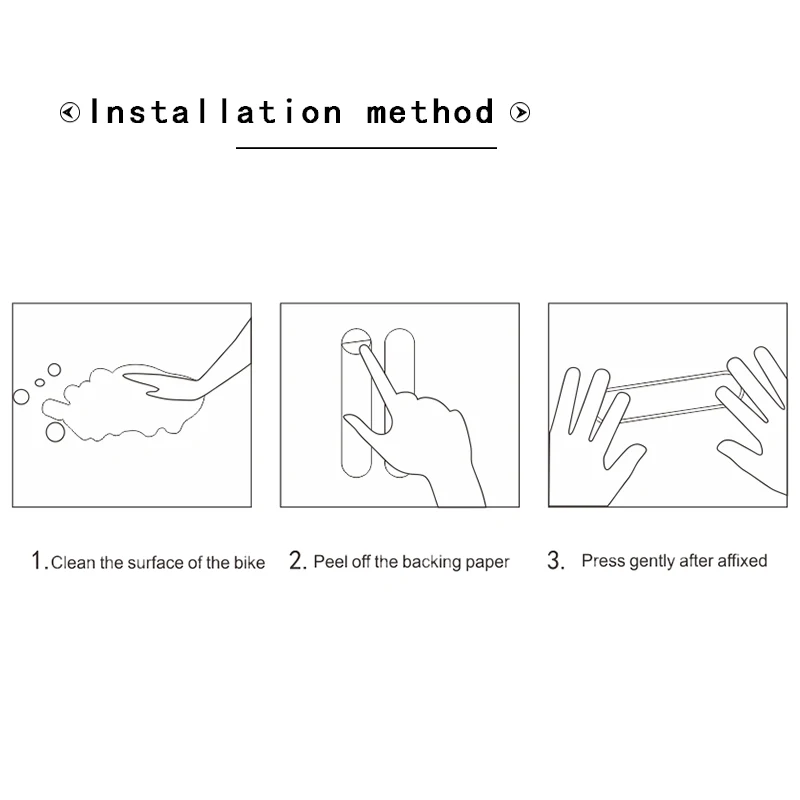 Installation method

1. Clean the surface of the bike

2. Peel off the backing paper

3. Press gently after affixed