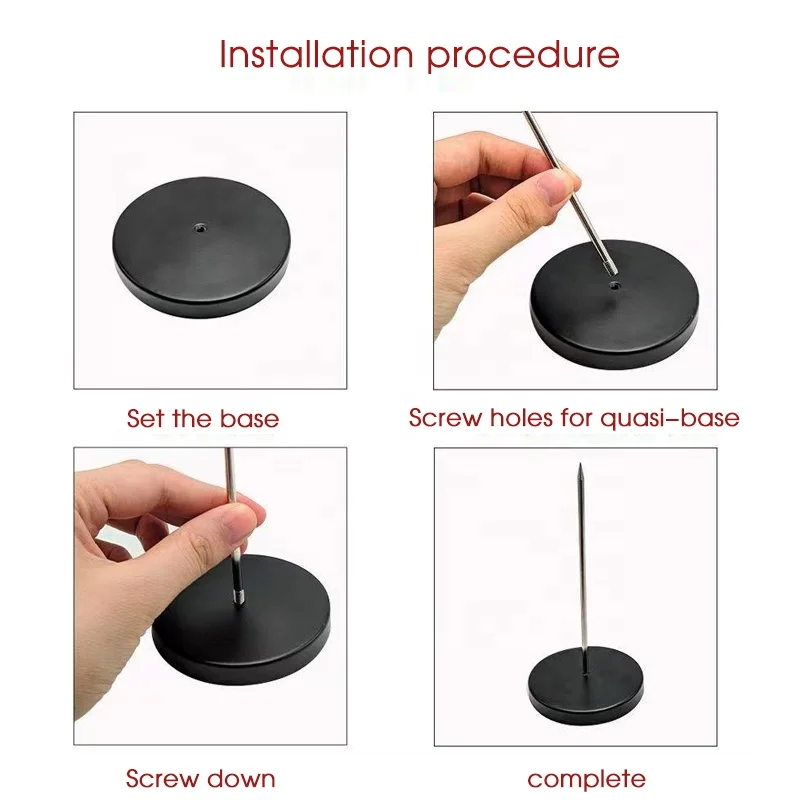 Installation procedure

Set the base

Screw holes for quasi-base

Screw down

complete