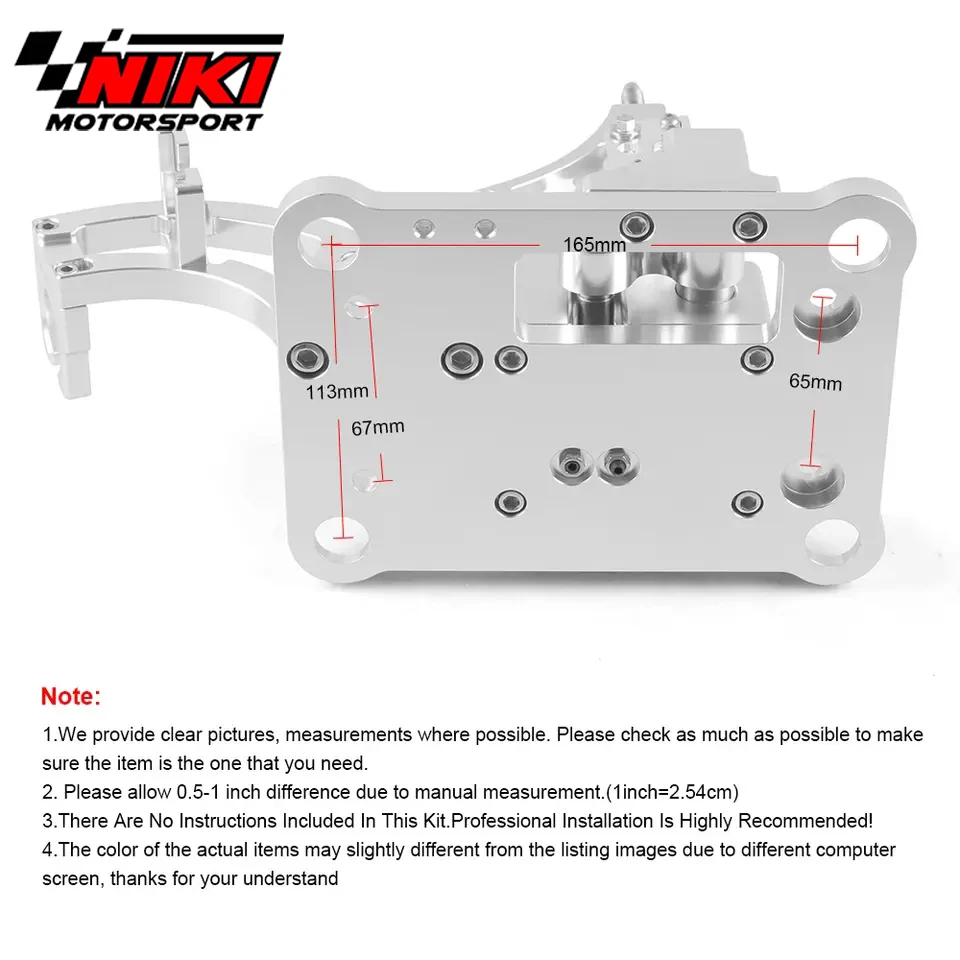 NIKI MOTORSPORT

165mm

113mm

67mm

65mm

Note:

1.We provide clear pictures, measurements where possible. Please check as much as possible to make sure the item is the one that you need.

2. Please allow 0.5-1 inch difference due to manual measurement.(1inch=2.54cm)

3.There Are No Instructions Included In This Kit.Professional Installation Is Highly Recommended!

4.The color of the actual items may slightly different from the listing images due to different computer screen, thanks for your understand