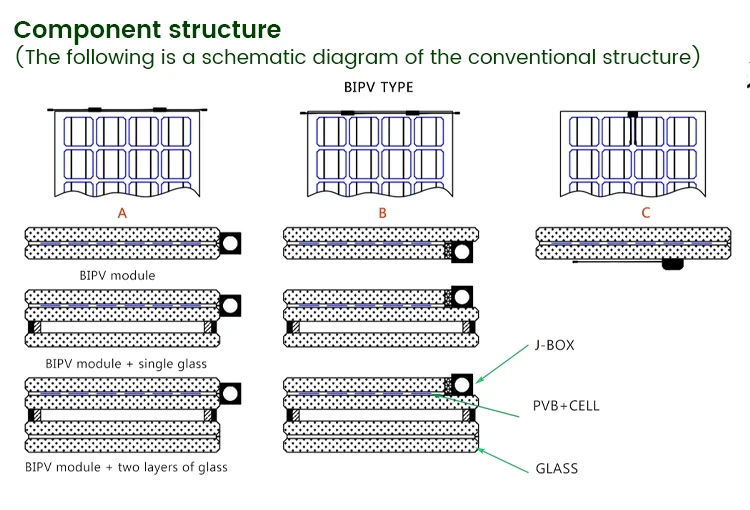 Component structure
(The following is a schematic diagram of the conventional structure)

BIPV TYPE

A

B

C

BIPV module

BIPV module + single glass

BIPV module + two layers of glass

J-BOX

PVB+CELL

GLASS