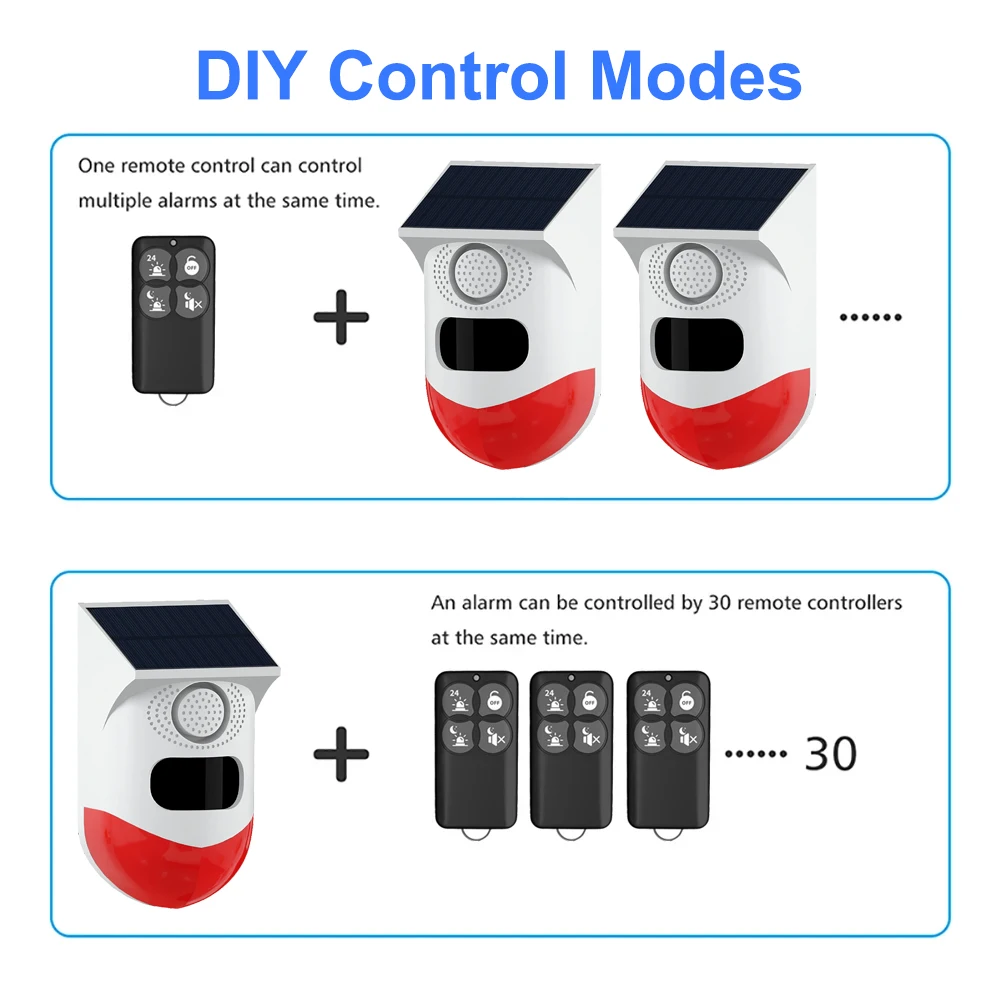 DIY Control Modes

One remote control can control multiple alarms at the same time.

24 OFF

+ ......

An alarm can be controlled by 30 remote controllers at the same time.

+

24 OFF 24 OFF 24 OFF

...... 30