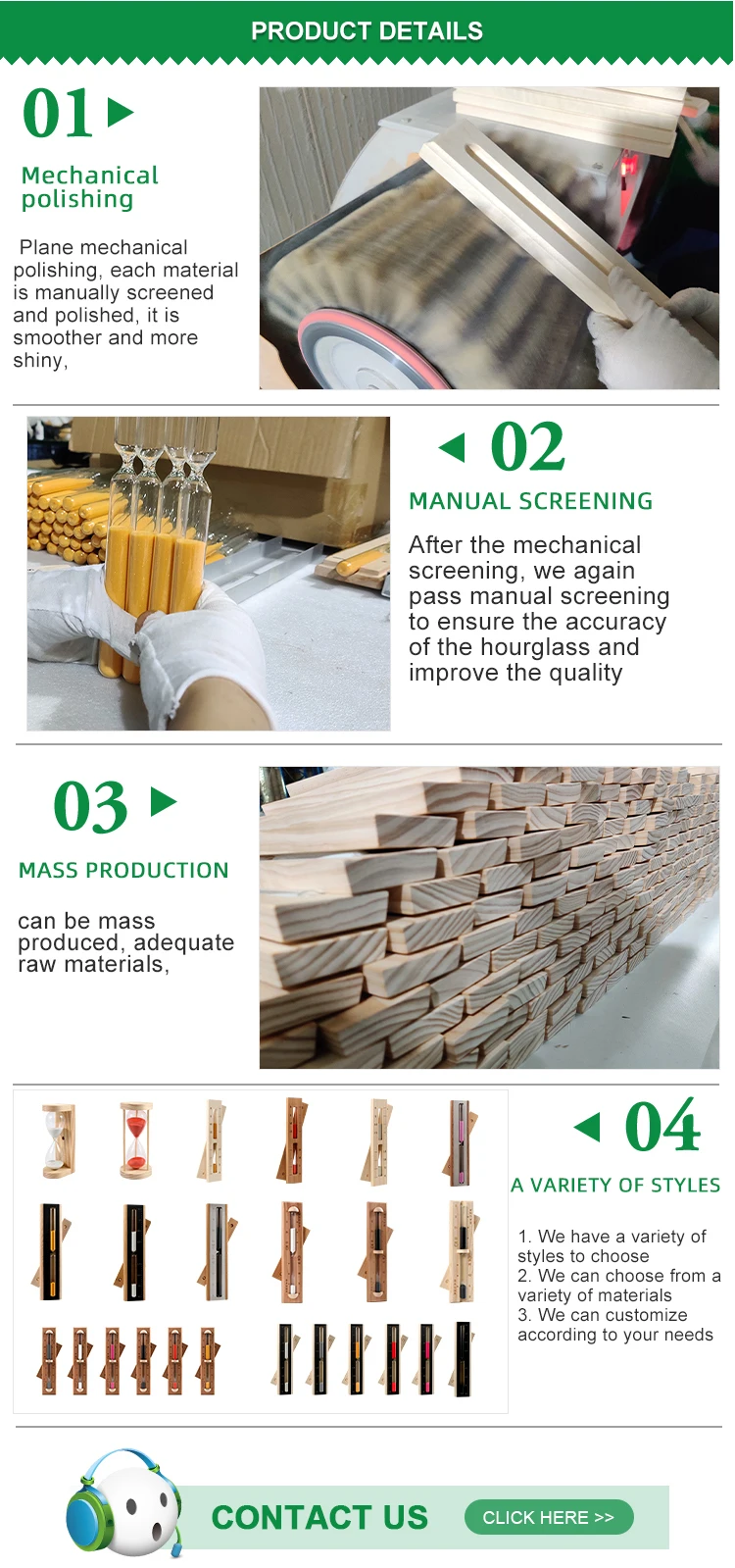 PRODUCT DETAILS

01

Mechanical polishing

Plane mechanical polishing, each material is manually screened and polished, it is smoother and more shiny,

02

MANUAL SCREENING

After the mechanical screening, we again pass manual screening to ensure the accuracy of the hourglass and improve the quality

03

MASS PRODUCTION

can be mass produced, adequate raw materials,

04

A VARIETY OF STYLES

1. We have a variety of styles to choose
2. We can choose from a variety of materials
3. We can customize according to your needs

CONTACT US

CLICK HERE >>