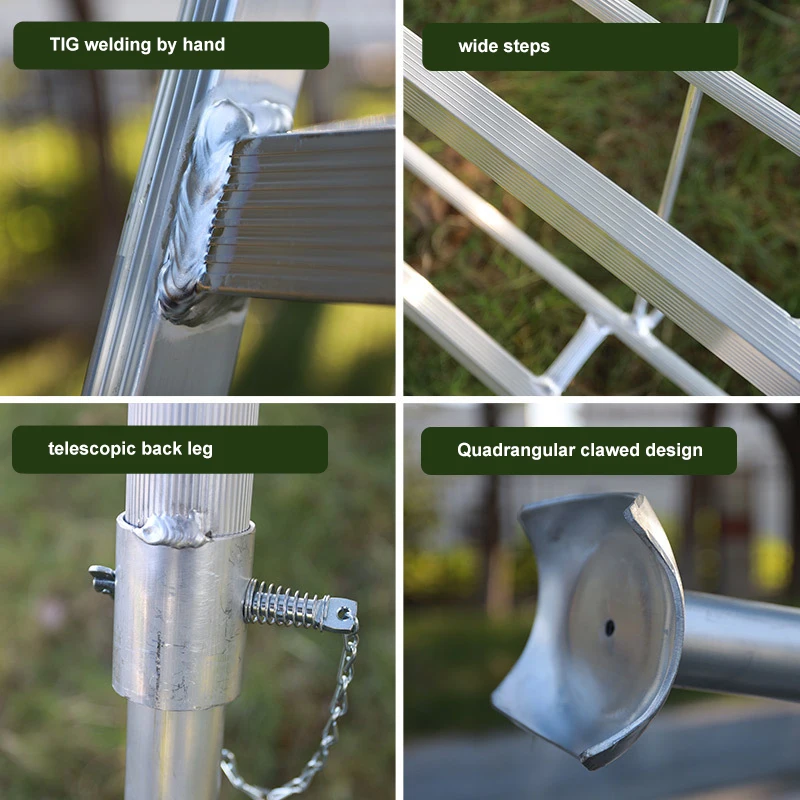 TIG welding by hand

wide steps

telescopic back leg

Quadrangular clawed design