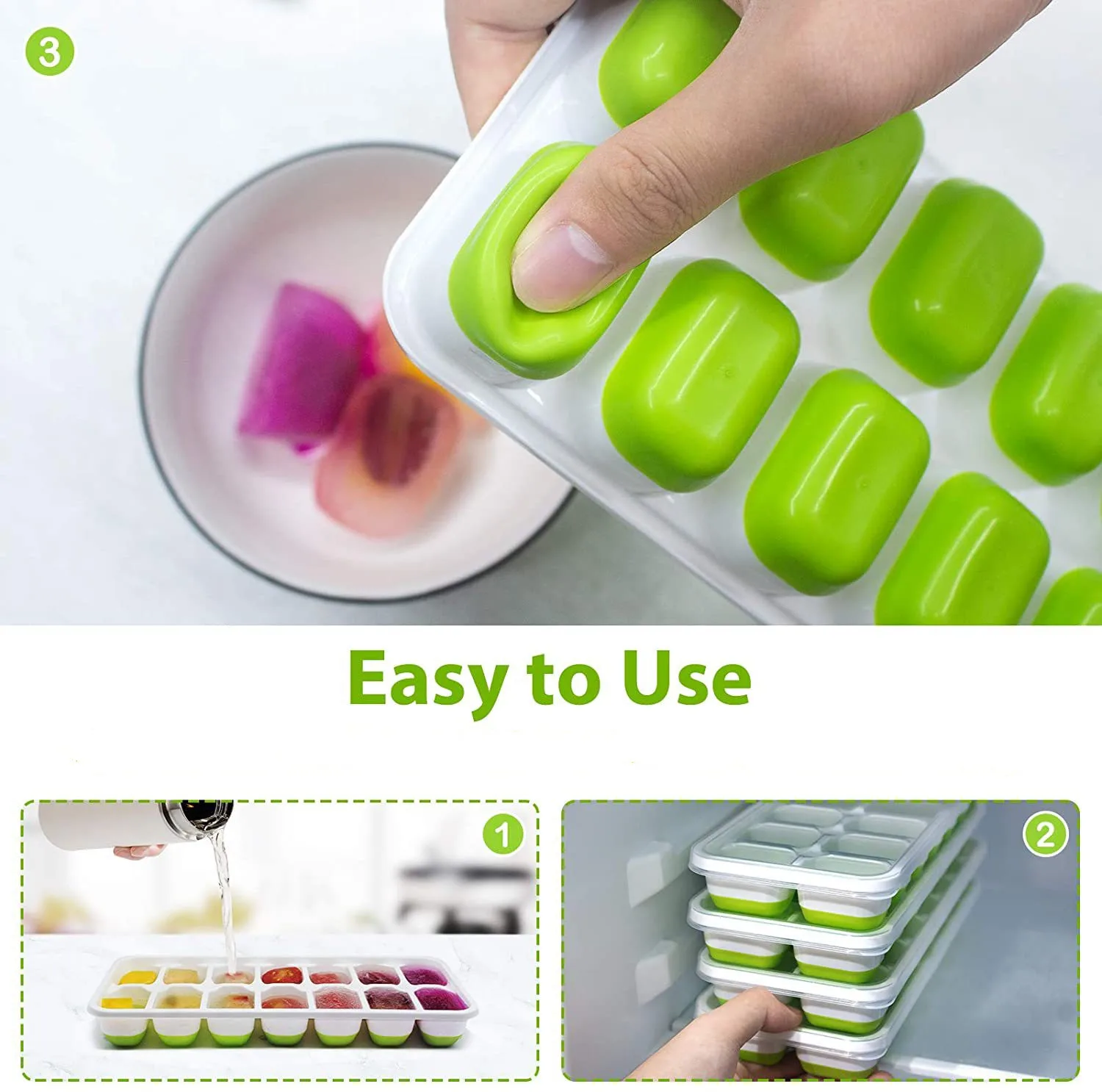 3

Easy to Use

1

2