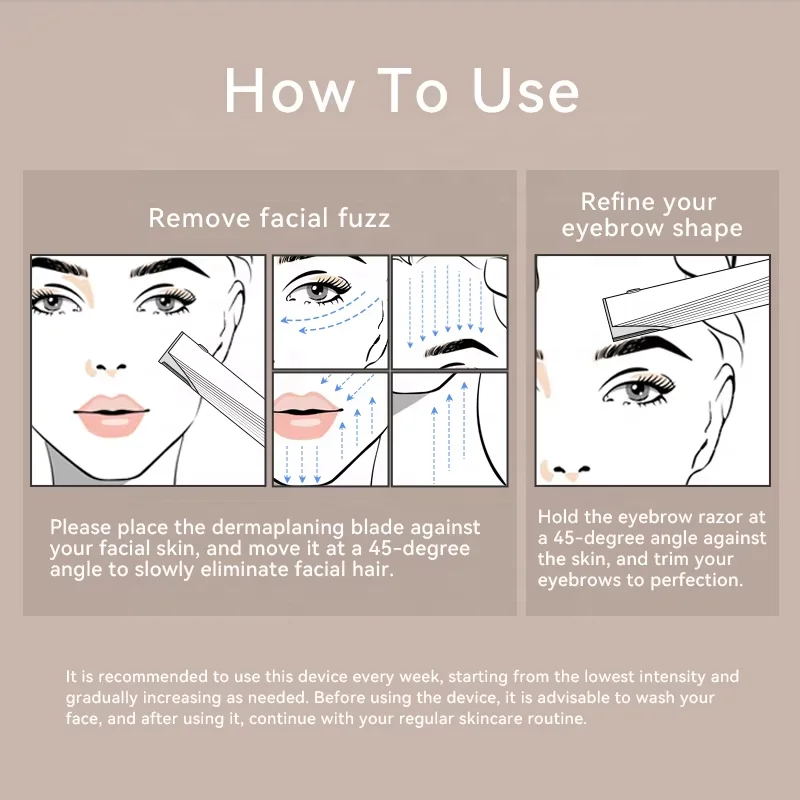 How To Use

Remove facial fuzz

Please place the dermaplaning blade against your facial skin, and move it at a 45-degree angle to slowly eliminate facial hair.

Refine your eyebrow shape

Hold the eyebrow razor at a 45-degree angle against the skin, and trim your eyebrows to perfection.

It is recommended to use this device every week, starting from the lowest intensity and gradually increasing as needed. Before using the device, it is advisable to wash your face, and after using it, continue with your regular skincare routine.