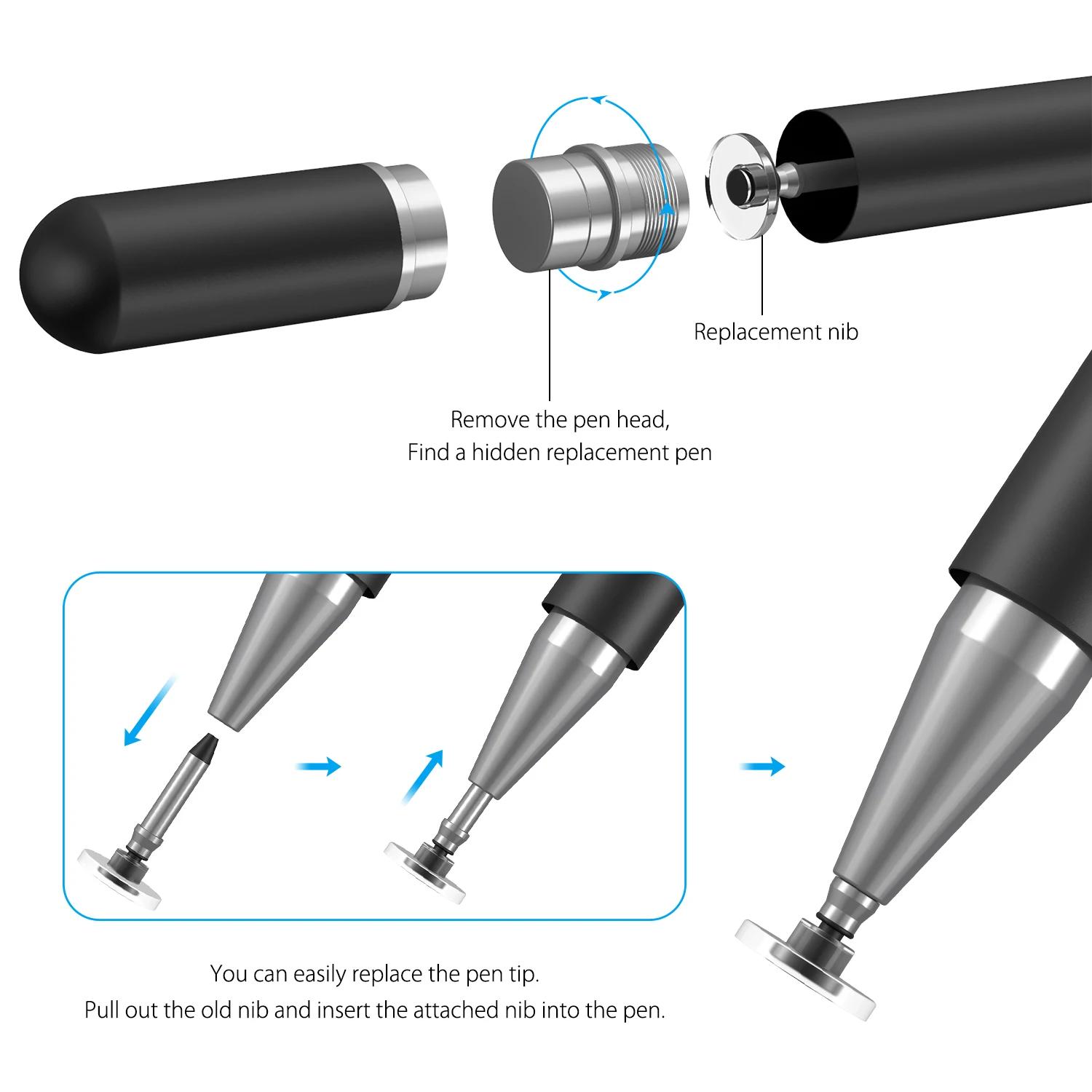 Replacement nib

Remove the pen head,
Find a hidden replacement pen

You can easily replace the pen tip.
Pull out the old nib and insert the attached nib into the pen.