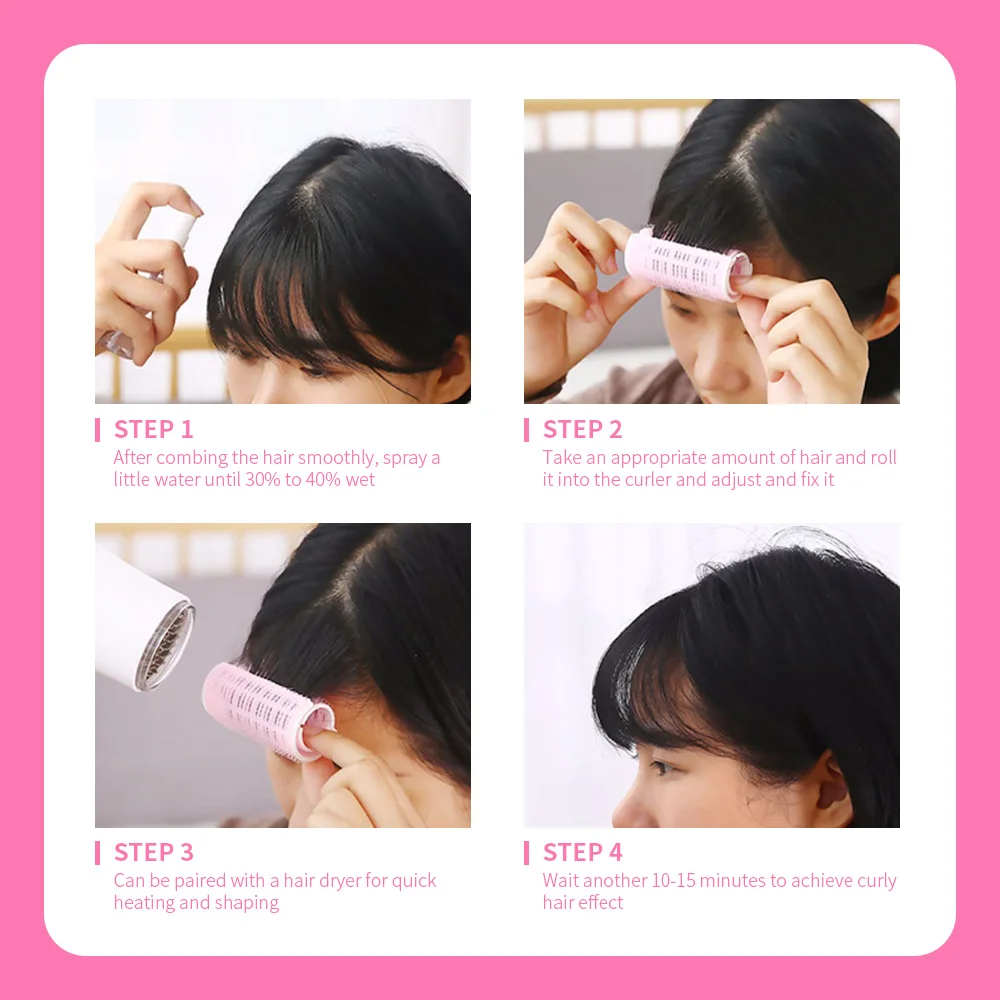 STEP 1
After combing the hair smoothly, spray a little water until 30% to 40% wet

STEP 2
Take an appropriate amount of hair and roll it into the curler and adjust and fix it

STEP 3
Can be paired with a hair dryer for quick heating and shaping

STEP 4
Wait another 10-15 minutes to achieve curly hair effect