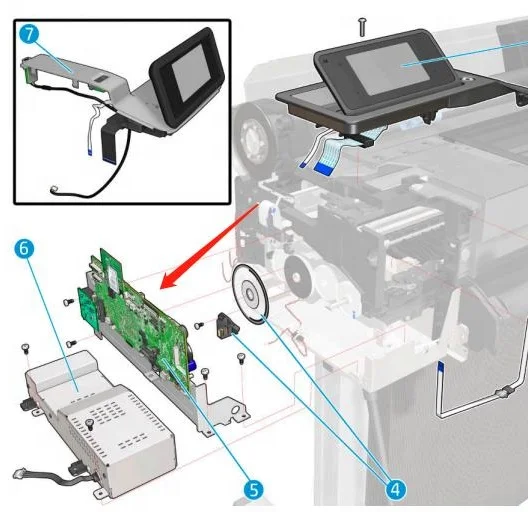 7

6

5

4